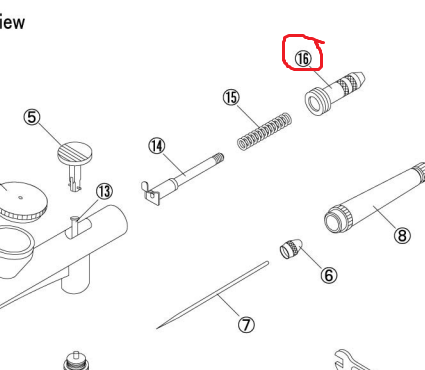 iew

⑯

⑮

⑤

⑭

⑬

⑧

⑥

⑦