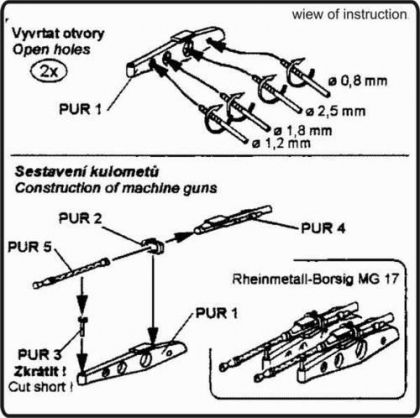 wiew of instruction

Vyvrtat otvory
Open holes
2x

PUR 1

ø 0,8 mm
ø 2,5 mm
ø 1,8 mm
ø 1,2 mm

Sestavení kulometů
Construction of machine guns

PUR 2
PUR 4
PUR 5

Rheinmetall-Borsig MG 17

PUR 1
PUR 3
Zkrátit !
Cut short !