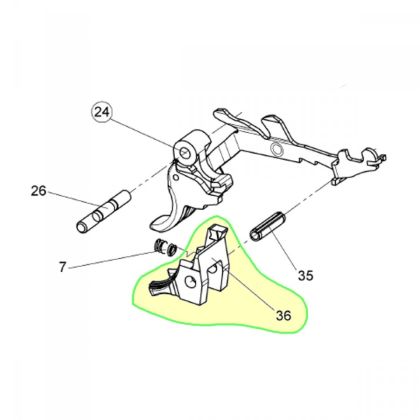 24
26
7
35
36