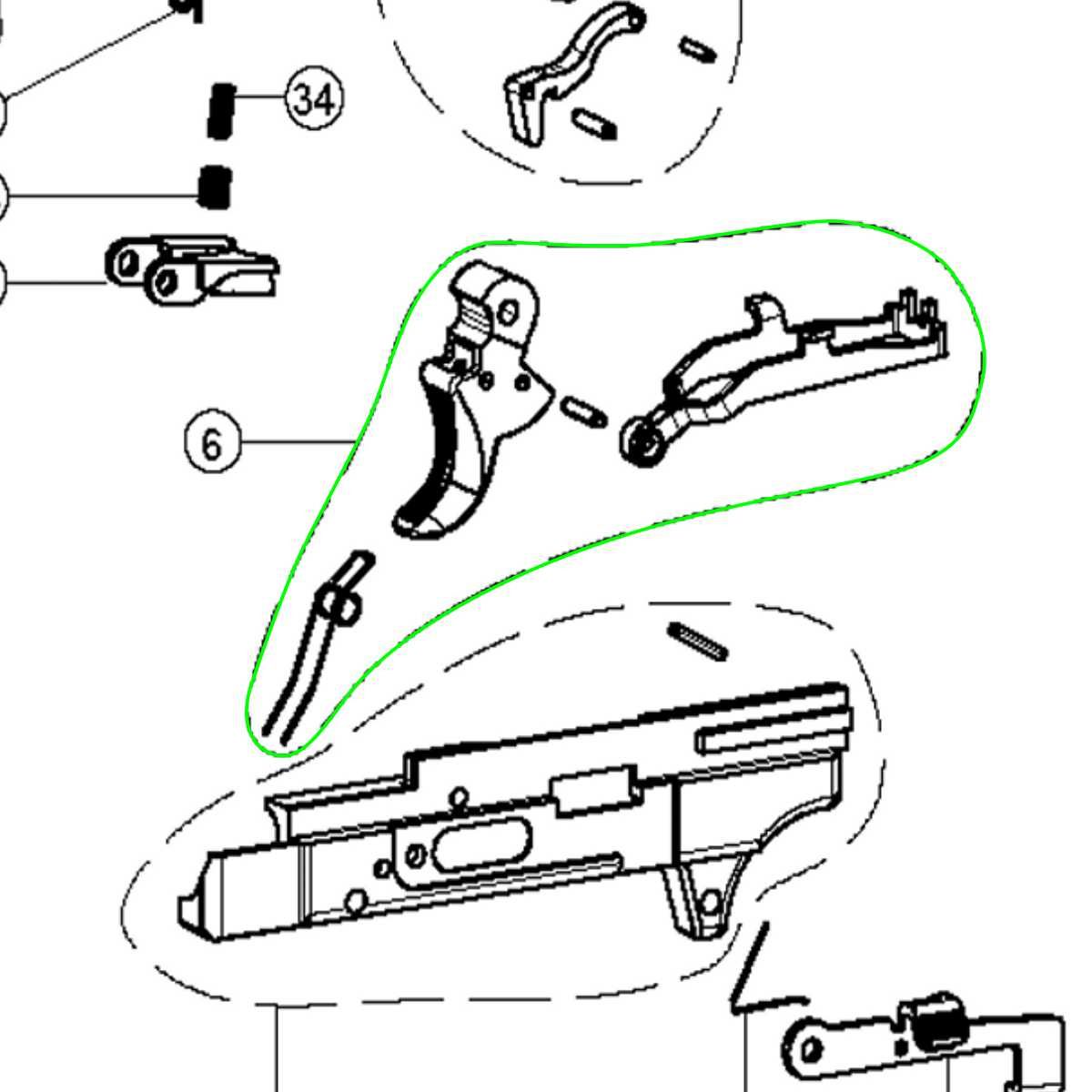 34

6