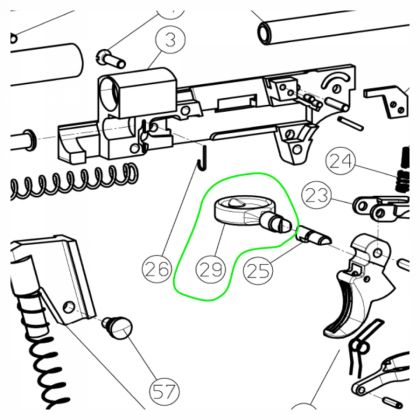 3
24
23
26
29
25
57