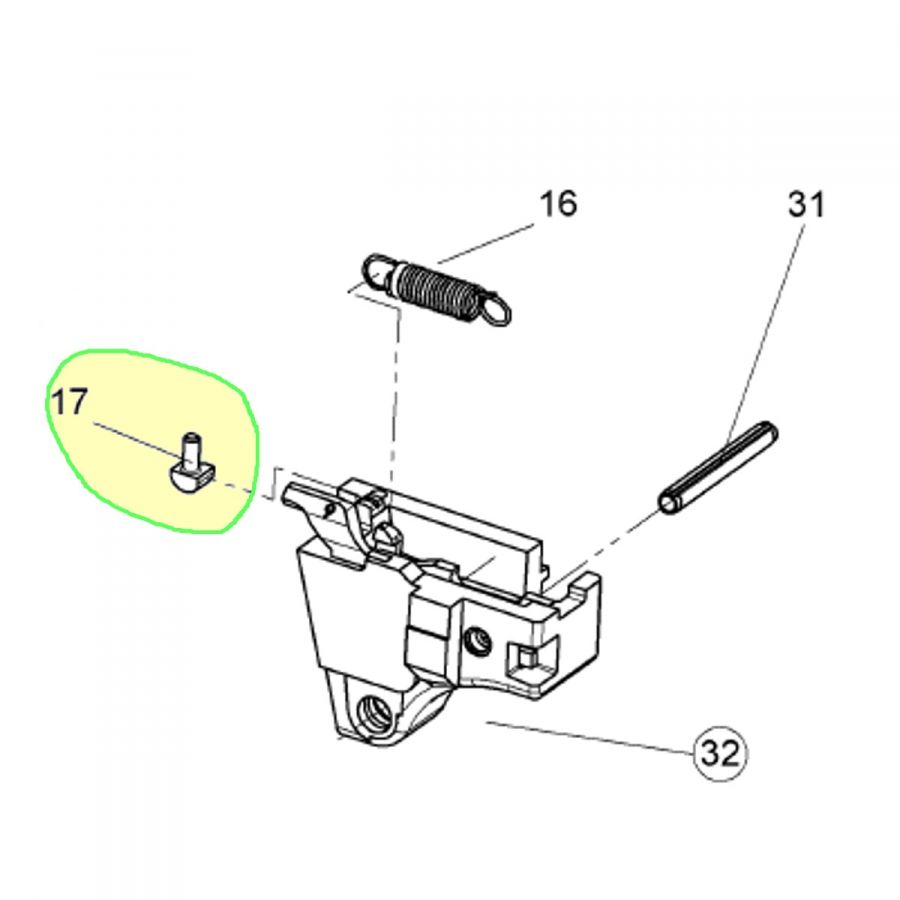 16

31

17

32