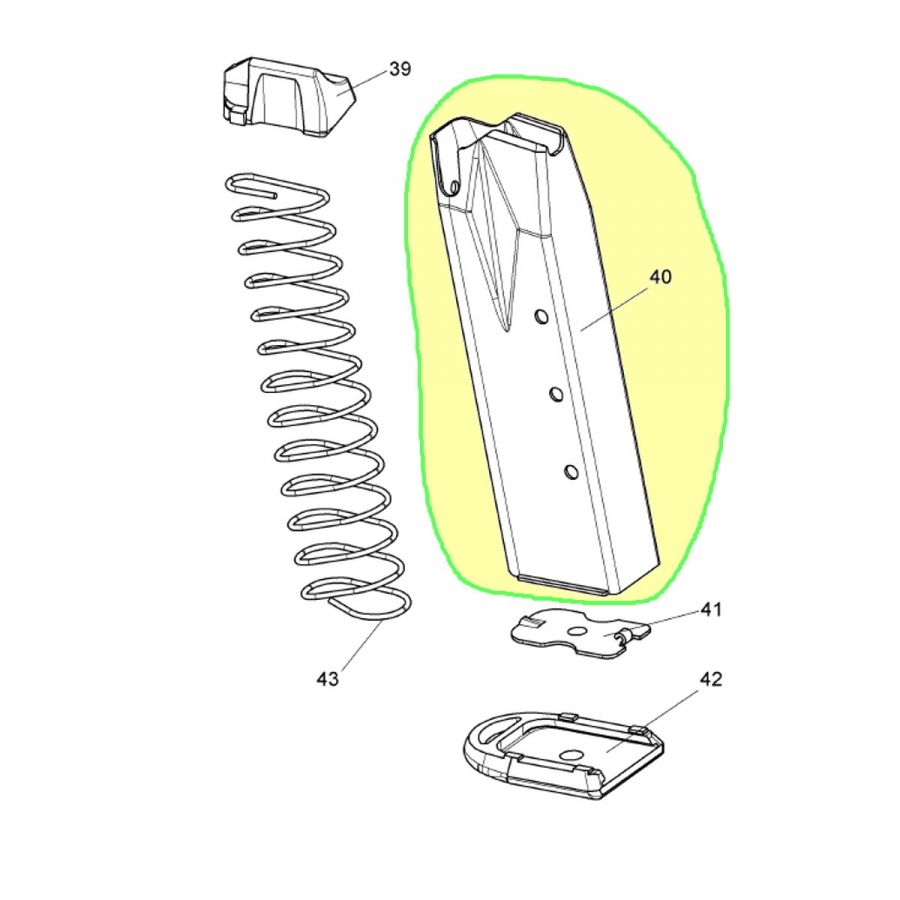 39

40

41

43

42