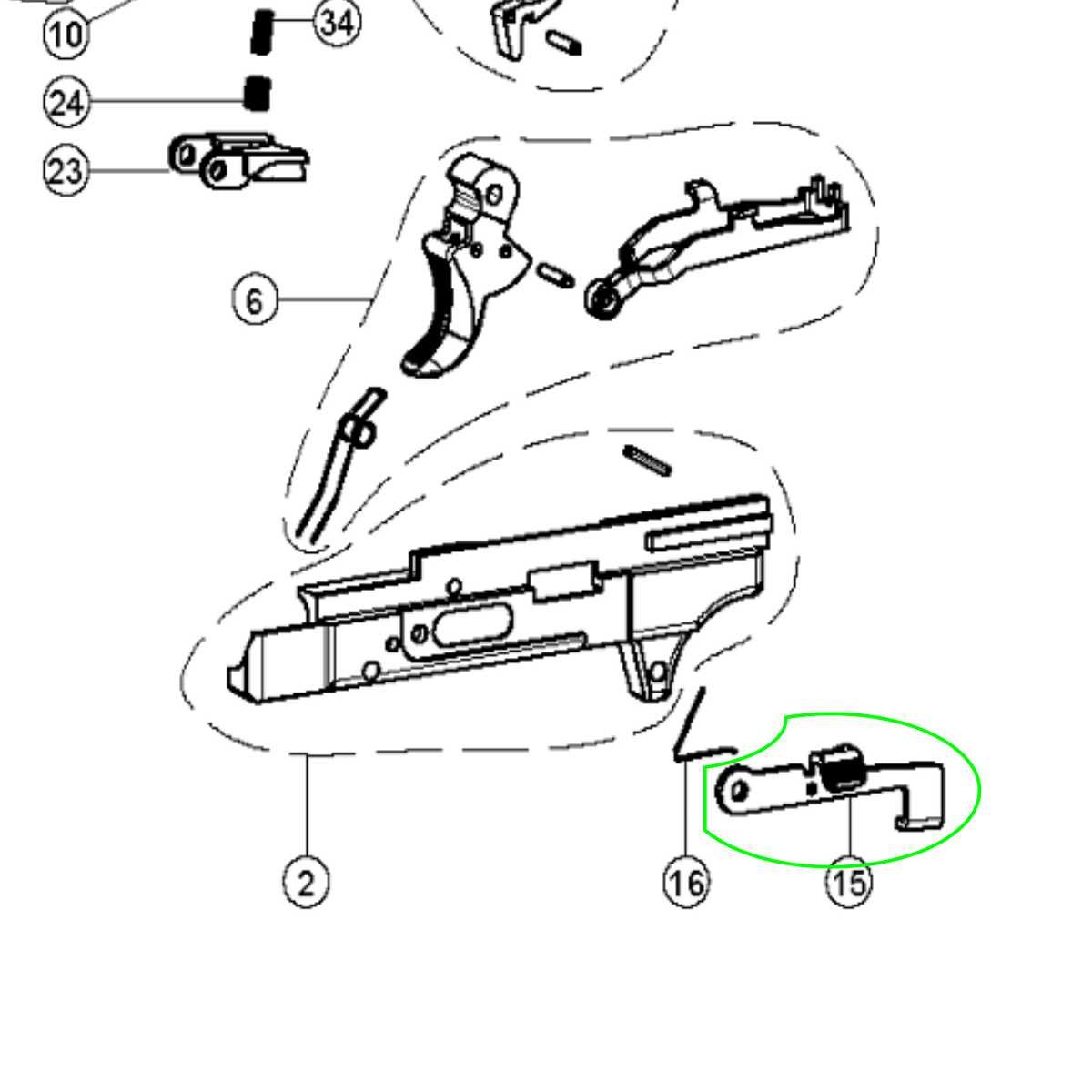 10
34
24
23
6
2
16
15