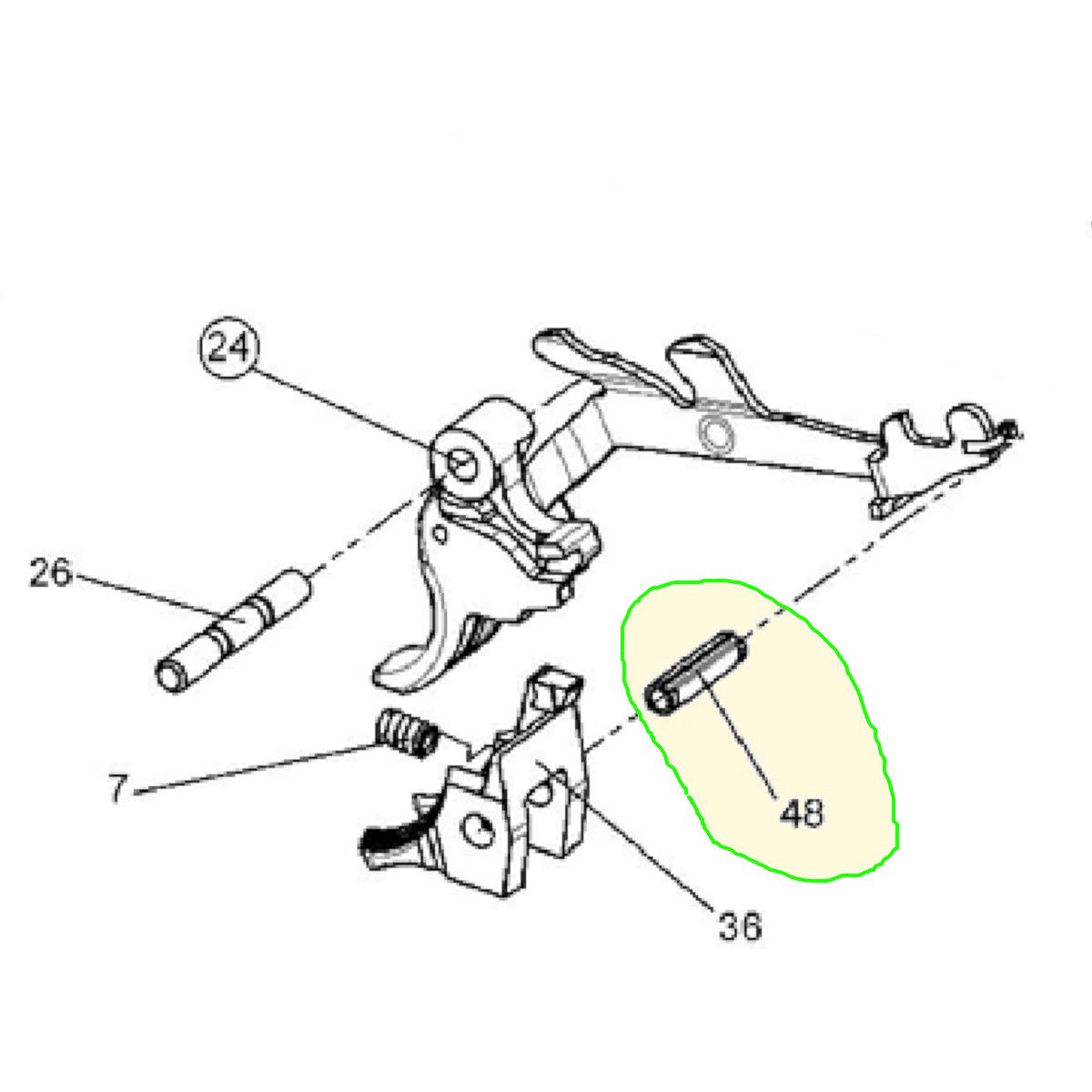 24
26
7
48
36