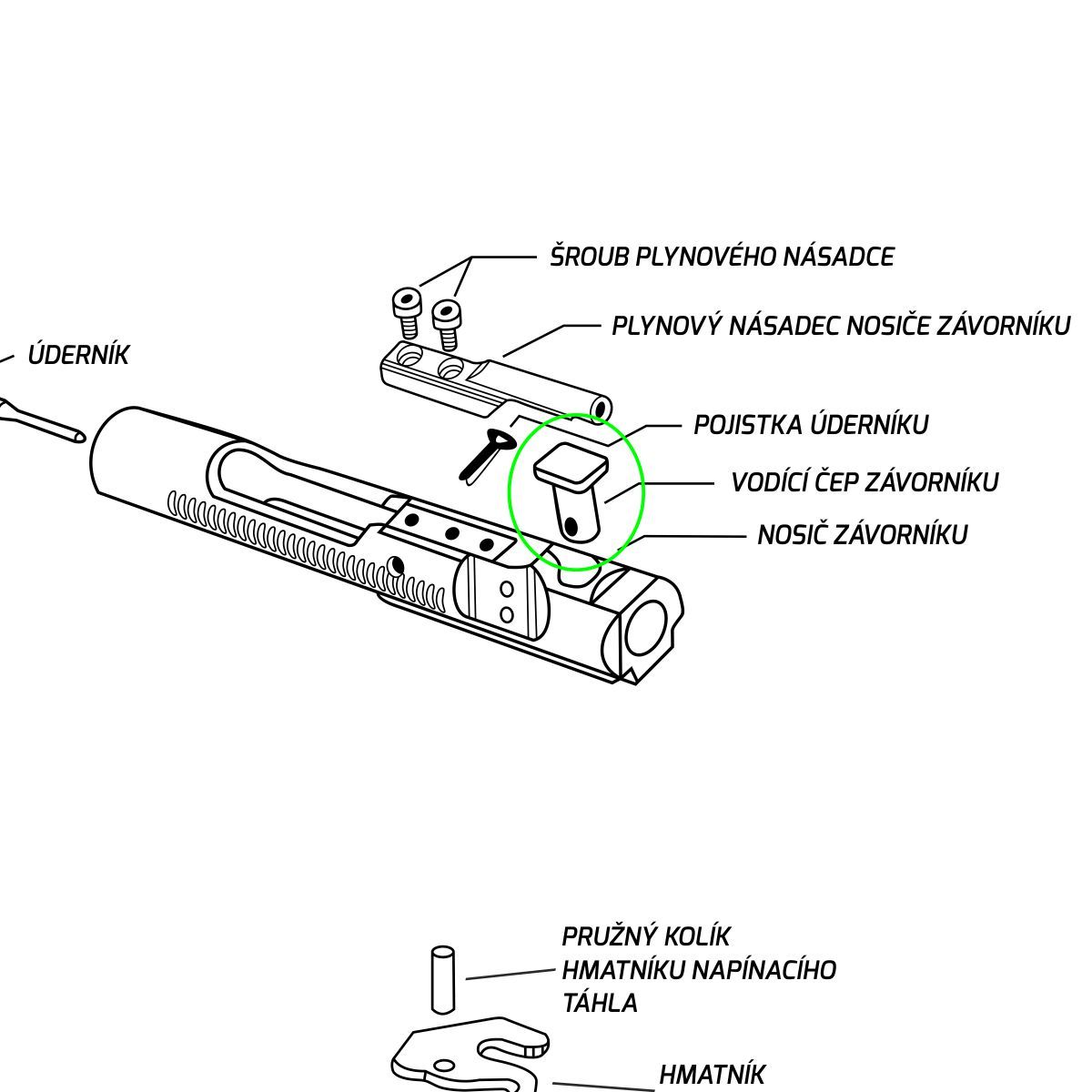 ŠROUB PLYNOVÉHO NÁSADCE

PLYNOVÝ NÁSADEC NOSIČE ZÁVORNÍKU

ÚDERNÍK

POJISTKA ÚDERNÍKU

VODÍCÍ ČEP ZÁVORNÍKU

NOSIČ ZÁVORNÍKU

PRUŽNÝ KOLÍK HMATNÍKU NAPÍNACÍHO TÁHLA

HMATNÍK