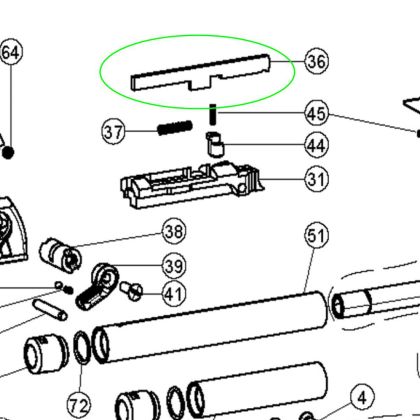 64
36
45
37
44
31
38
51
39
41
72
4