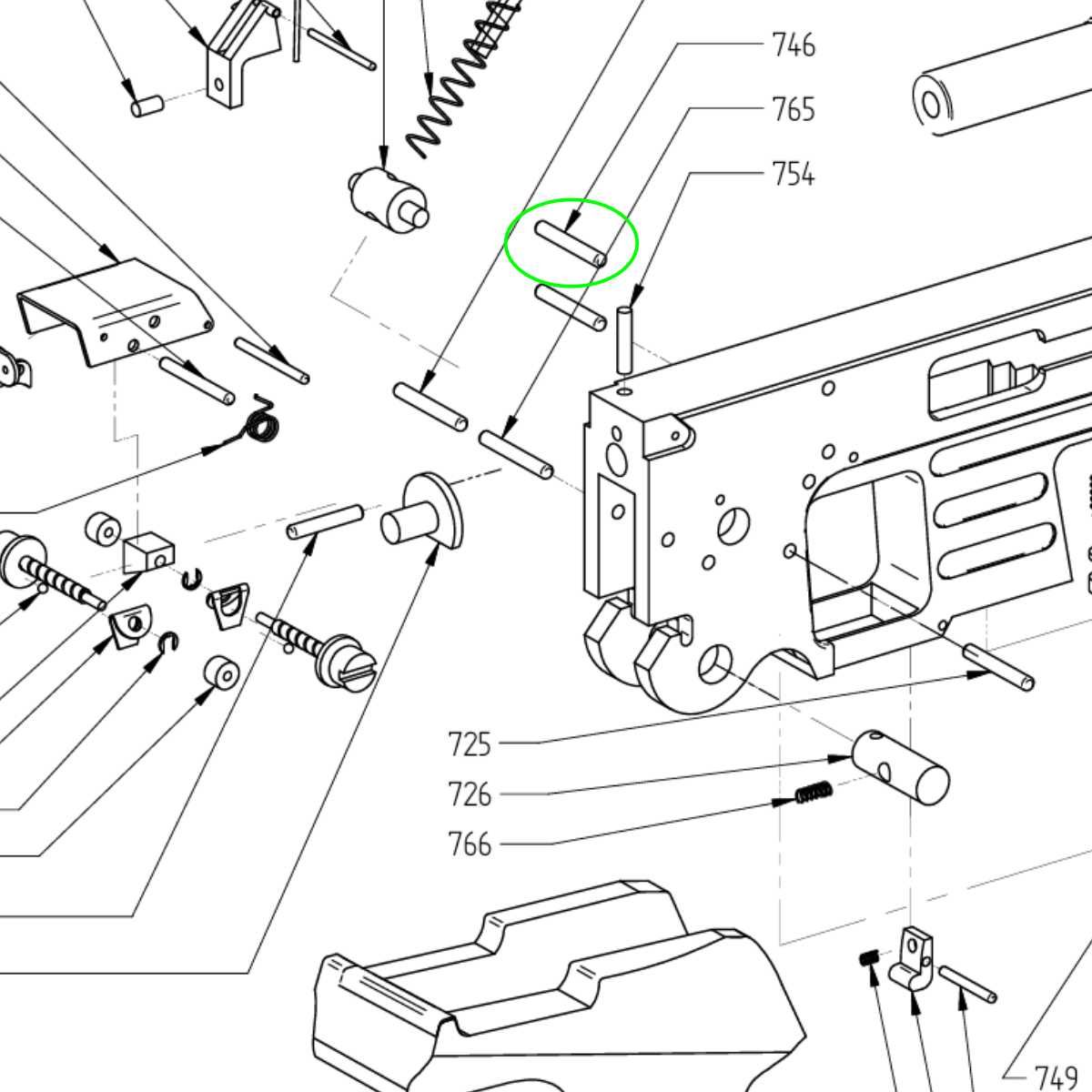 746
765
754
725
726
766
749