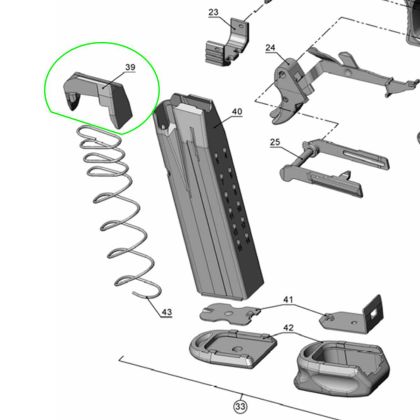 23
24
39
40
25
41
42
43
33