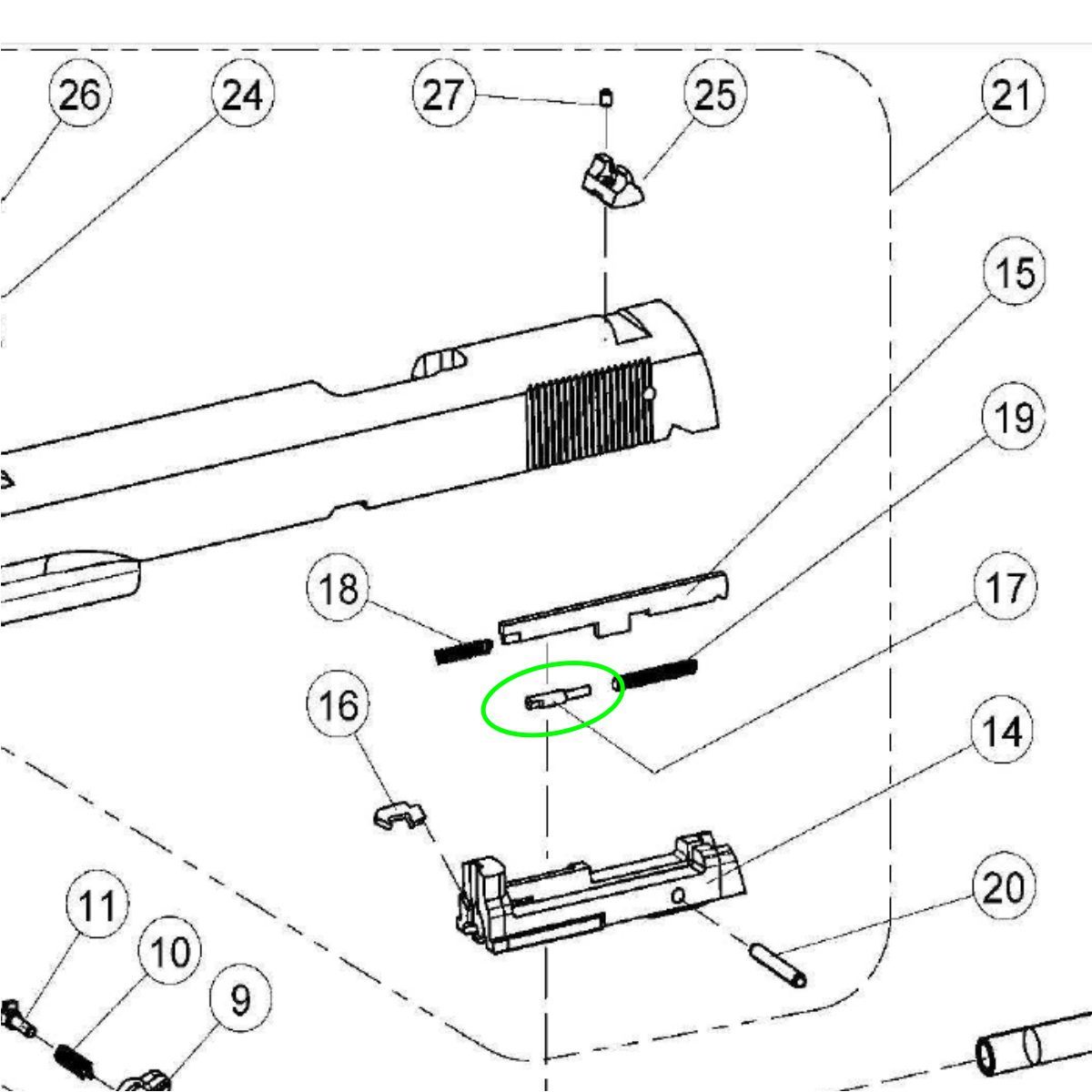 26
24
27
25
21
15
19
18
17
16
14
20
11
10
9