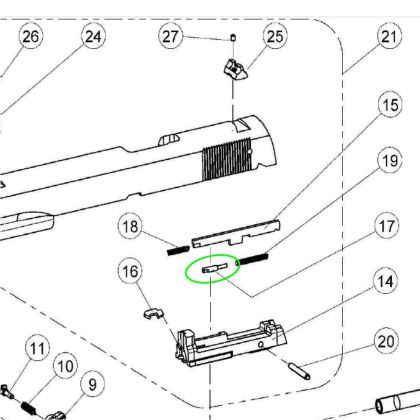 26
24
27
25
21
15
19
18
17
16
14
20
11
10
9