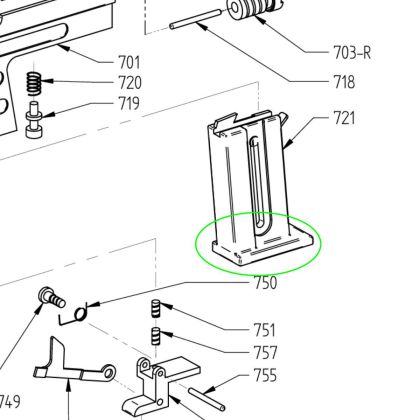 703-R

701

718

720

719

721

750

751

757

755

749