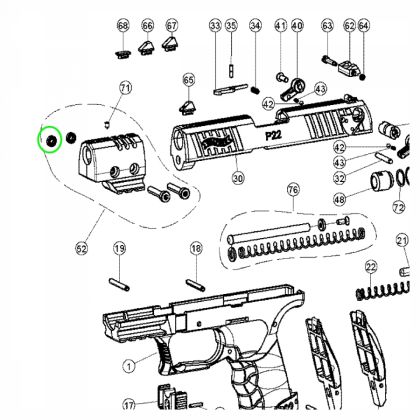 68
66
67
33
35
34
41
40
63
62
64
71
65
43
42
P22
42
43
32
30
48
72
76
52
19
18
21
22
1
17