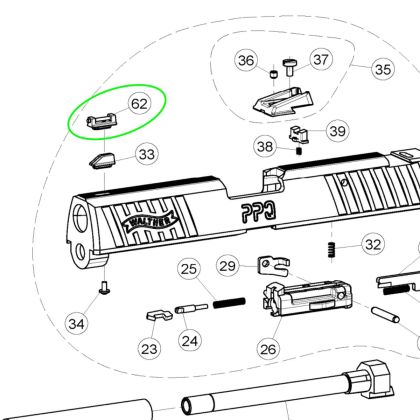 36
37
35
62
39
38
33
WALTHER
PPQ
32
25
29
34
23
24
26