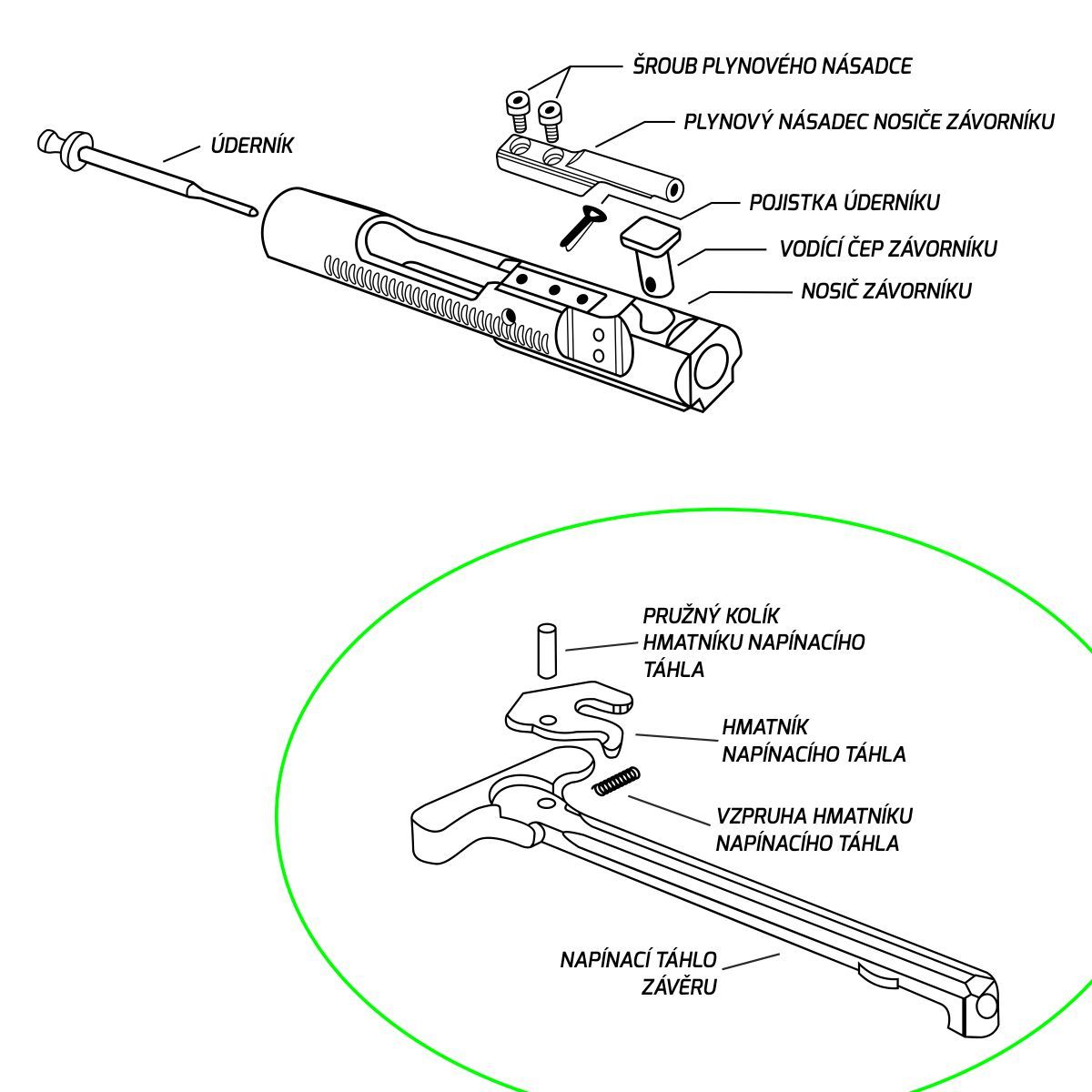 ŠROUB PLYNOVÉHO NÁSADCE

PLYNOVÝ NÁSADEC NOSIČE ZÁVORNÍKU

ÚDERNÍK

POJISTKA ÚDERNÍKU

VODÍCÍ ČEP ZÁVORNÍKU

NOSIČ ZÁVORNÍKU

PRUŽNÝ KOLÍK HMATNÍKU NAPÍNACÍHO TÁHLA

HMATNÍK NAPÍNACÍHO TÁHLA

VZPRUHA HMATNÍKU NAPÍNACÍHO TÁHLA

NAPÍNACÍ TÁHLO ZÁVĚRU