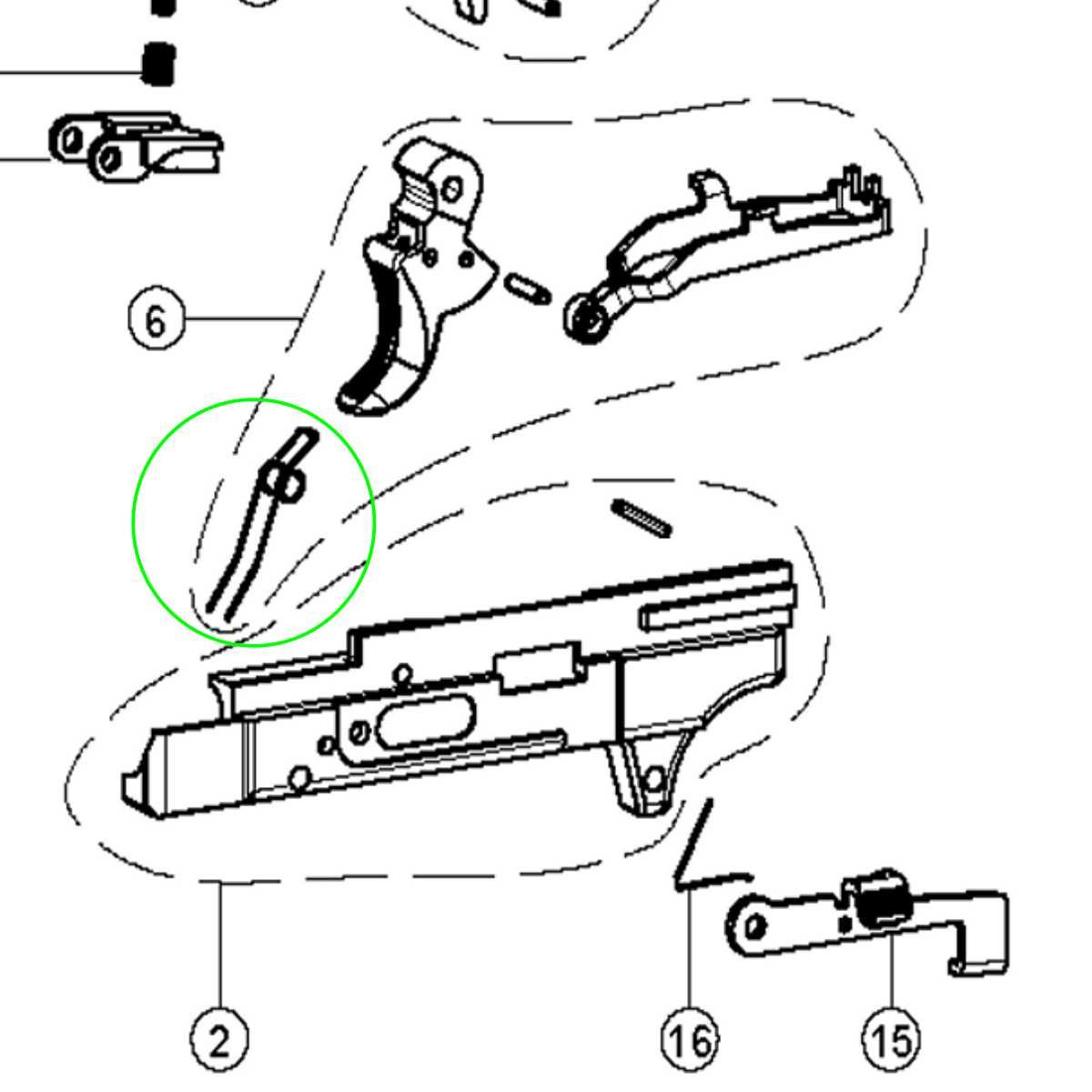 6

2

16

15