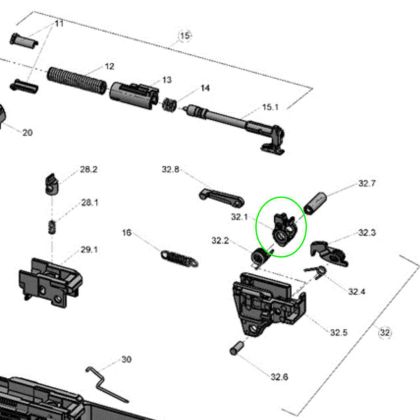 11
15
12
13
14
15.1
20
28.2
32.8
32.7
28.1
32.1
16
32.2
32.3
29.1
32.4
32.5
32
30
32.6