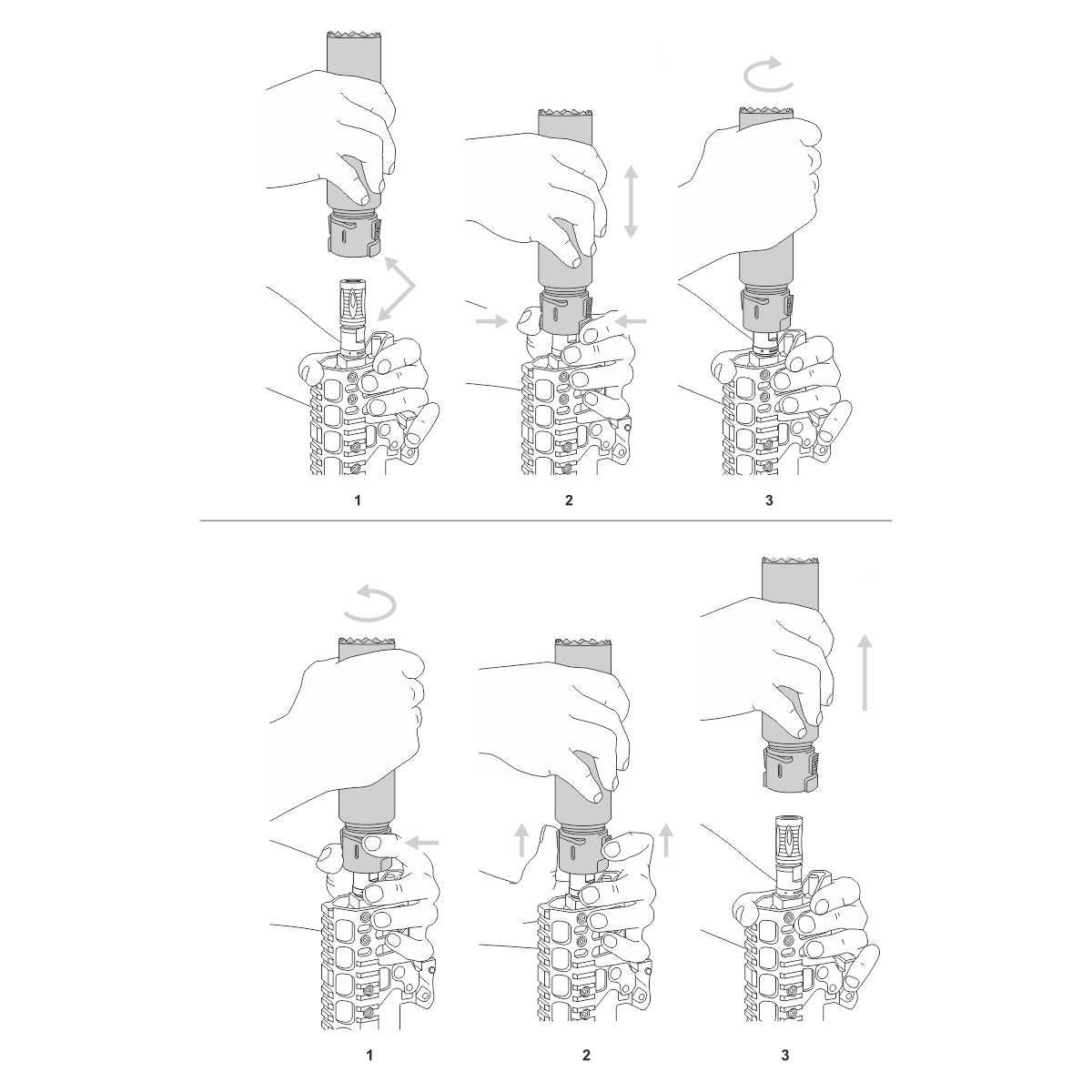 1

2

3

1

2

3