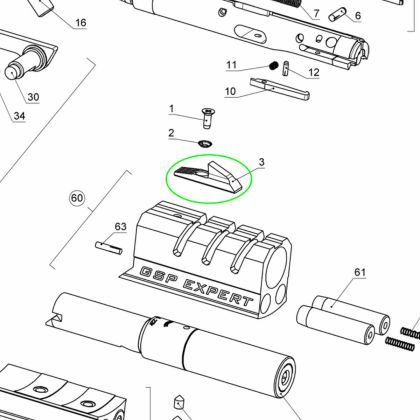 16
7
6
30
34
11
12
10
1
2
3
60
63
GSP EXPERT
61