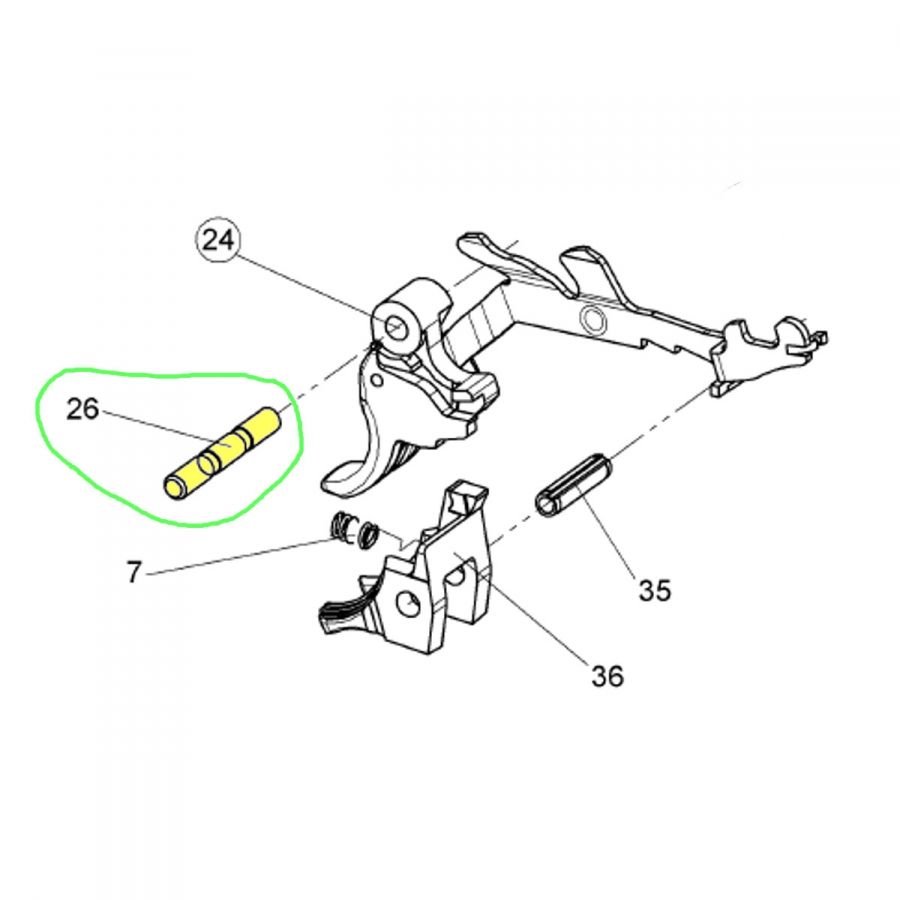 24

26

7

35

36