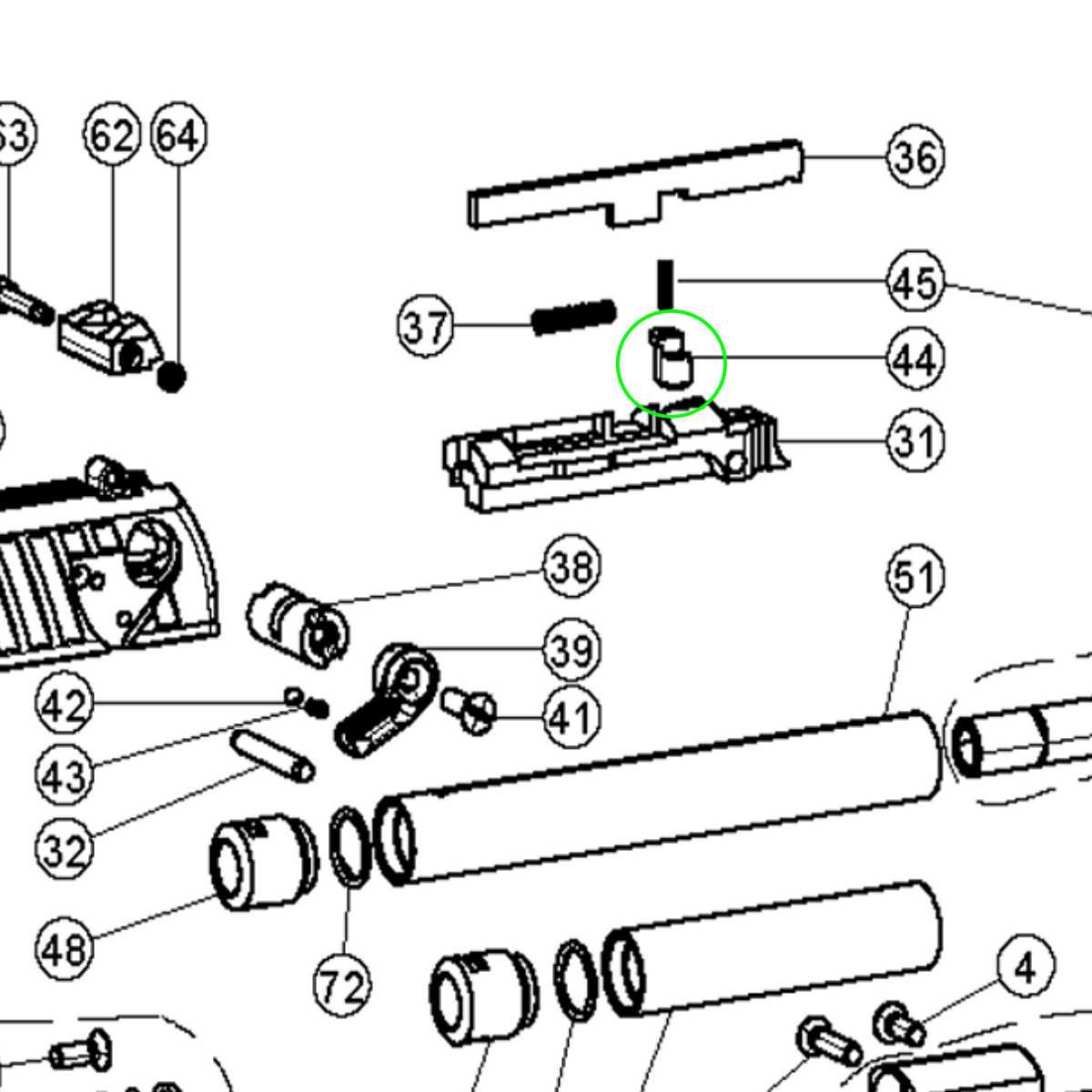 63
62
64
36
45
37
44
31
38
51
39
42
41
43
32
48
72
4