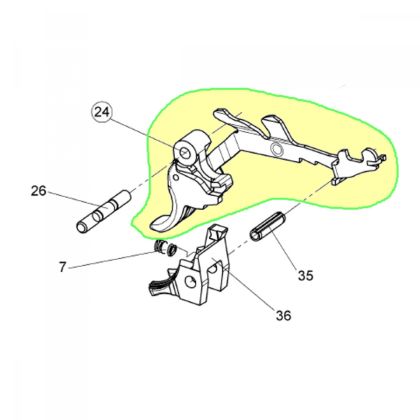 24
26
7
35
36