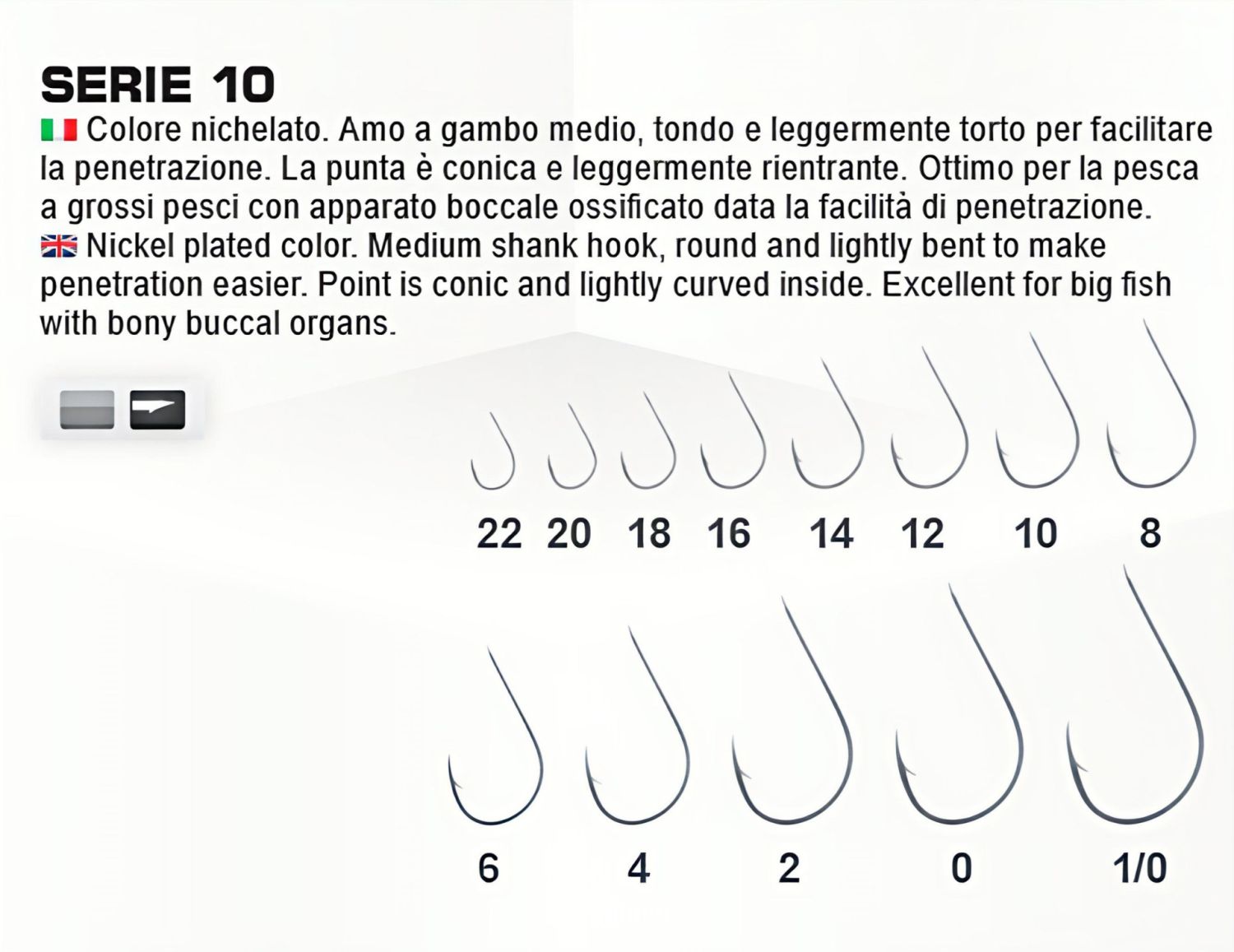 SERIE 10

Colore nichelato. Amo a gambo medio, tondo e leggermente torto per facilitare la penetrazione. La punta è conica e leggermente rientrante. Ottimo per la pesca a grossi pesci con apparato boccale ossificato data la facilità di penetrazione.

Nickel plated color. Medium shank hook, round and lightly bent to make penetration easier. Point is conic and lightly curved inside. Excellent for big fish with bony buccal organs.

22 20 18 16 14 12 10 8

6 4 2 0 1/0