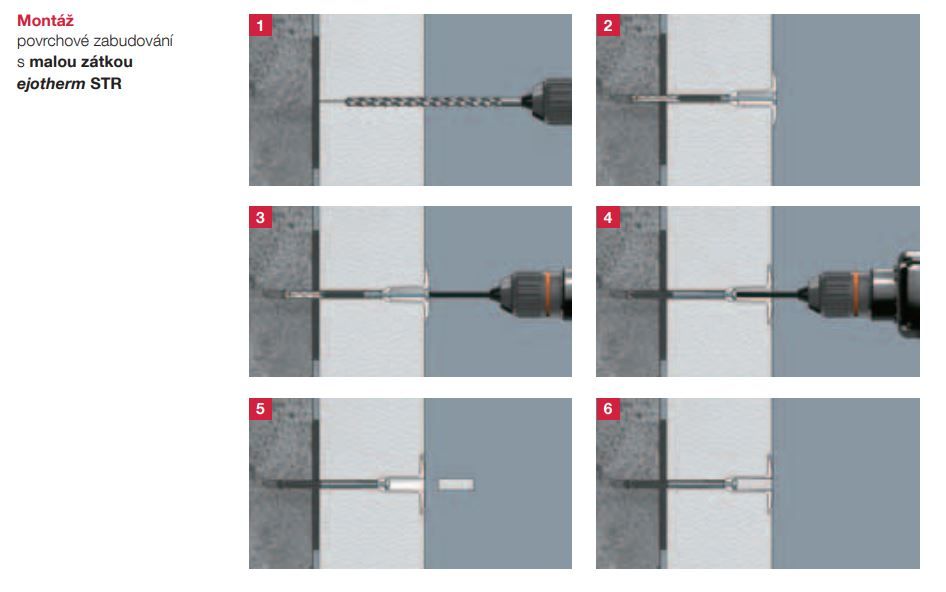 Montáž
povrchové zabudování
s malou zátkou
ejotherm STR

1

2

3

4

5

6