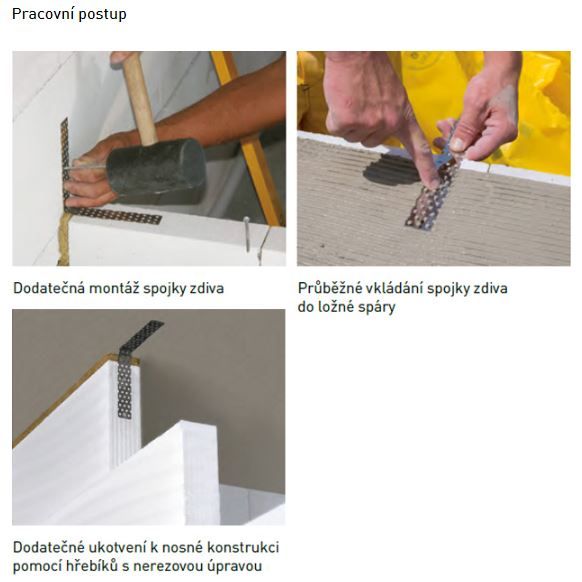 Pracovní postup

Dodatečná montáž spojky zdiva

Průběžné vkládání spojky zdiva do ložné spáry

Dodatečné ukotvení k nosné konstrukci pomocí hřebíků s nerezovou úpravou