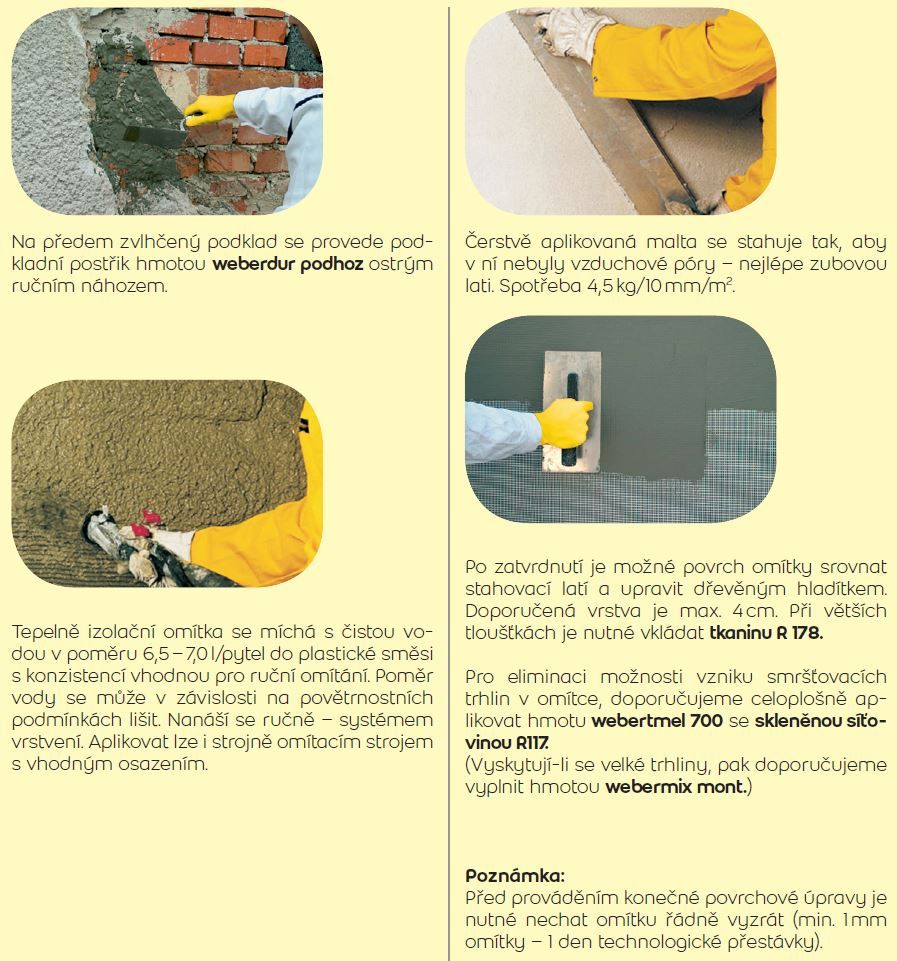 Na předem zvlhčený podklad se provede podkladní postřik hmotou **weberdur podhoz** ostrým ručním náhozem.

Tepelně izolační omítka se míchá s čistou vodou v poměru 6,5 – 7,0 l/pytel do plastické směsi s konzistencí vhodnou pro ruční omítání. Poměr vody se může v závislosti na povětrnostních podmínkách lišit. Nanáší se ručně – systémem vrstvení. Aplikovat lze i strojně omítacím strojem s vhodným osazením.

Čerstvě aplikovaná malta se stahuje tak, aby v ní nebyly vzduchové póry – nejlépe zubovou latí. Spotřeba 4,5 kg/10 mm/m$^2$.

Po zatvrdnutí je možné povrch omítky srovnat stahovací latí a upravit dřevěným hladítkem. Doporučená vrstva je max. 4 cm. Při větších tloušťkách je nutné vkládat **tkaninu R 178.**

Pro eliminaci možnosti vzniku smršťovacích trhlin v omítce, doporučujeme celoplošně aplikovat hmotu **webertmel 700** se **skleněnou síťovinou R117.**
(Vyskytují-li se velké trhliny, pak doporučujeme vyplnit hmotou **webermix mont.**)

**Poznámka:**
Před prováděním konečné povrchové úpravy je nutné nechat omítku řádně vyzrát (min. 1 mm omítky – 1 den technologické přestávky).