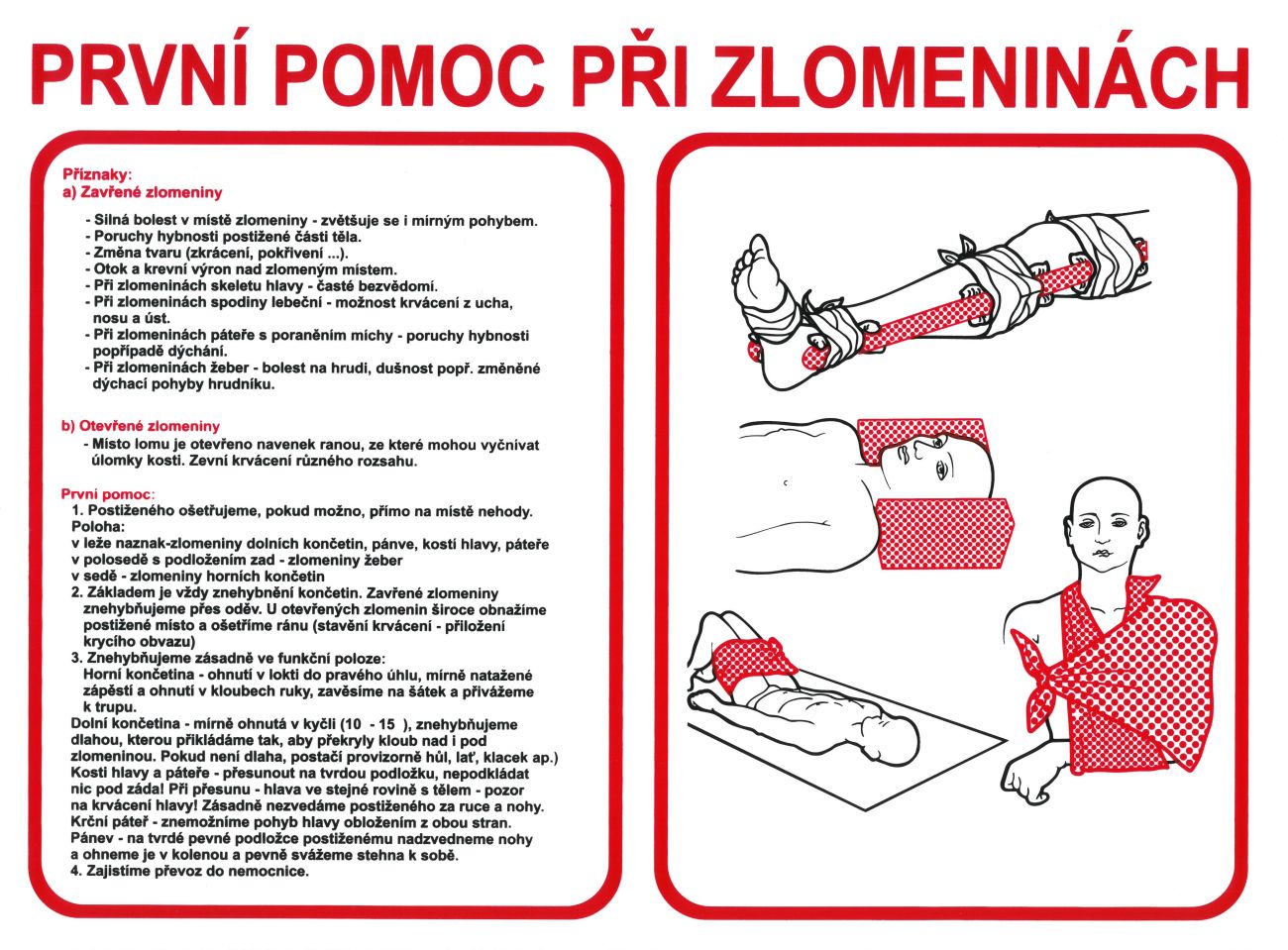 PRVNÍ POMOC PŘI ZLOMENINÁCH

Příznaky:
a) Zavřené zlomeniny

- Silná bolest v místě zlomeniny - zvětšuje se i mírným pohybem.
- Poruchy hybnosti postižené části těla.
- Změna tvaru (zkrácení, pokřivení ...).
- Otok a krevní výron nad zlomeným místem.
- Při zlomeninách skeletu hlavy - časté bezvědomí.
- Při zlomeninách spodiny lebeční - možnost krvácení z ucha, nosu a úst.
- Při zlomeninách páteře s poraněním míchy - poruchy hybnosti popřípadě dýchání.
- Při zlomeninách žeber - bolest na hrudi, dušnost popř. změněné dýchací pohyby hrudníku.

b) Otevřené zlomeniny
- Místo lomu je otevřeno navenek ranou, ze které mohou vyčnívat úlomky kosti. Zevní krvácení různého rozsahu.

První pomoc:
1. Postiženého ošetřujeme, pokud možno, přímo na místě nehody.
Poloha:
v leže naznak-zlomeniny dolních končetin, pánve, kostí hlavy, páteře
v polosedě s podložením zad - zlomeniny žeber
v sedě - zlomeniny horních končetin
2. Základem je vždy znehybnění končetin. Zavřené zlomeniny znehybňujeme přes oděv. U otevřených zlomenin široce obnažíme postižené místo a ošetříme ránu (stavění krvácení - přiložení krycího obvazu)
3. Znehybňujeme zásadně ve funkční poloze:
Horní končetina - ohnutí v lokti do pravého úhlu, mírně natažené zápěstí a ohnutí v kloubech ruky, zavěsíme na šátek a přivážeme k trupu.
Dolní končetina - mírně ohnutá v kyčli (10 - 15 ), znehybňujeme dlahou, kterou přikládáme tak, aby překryly kloub nad i pod zlomeninou. Pokud není dlaha, postačí provizorně hůl, lať, klacek ap.)
Kosti hlavy a páteře - přesunout na tvrdou podložku, nepodkládat nic pod záda! Při přesunu - hlava ve stejné rovině s tělem - pozor na krvácení hlavy! Zásadně nezvedáme postiženého za ruce a nohy.
Krční páteř - znemožníme pohyb hlavy obložením z obou stran.
Pánev - na tvrdé pevné podložce postiženému nadzvedneme nohy a ohneme je v kolenou a pevně svážeme stehna k sobě.
4. Zajistíme převoz do nemocnice.