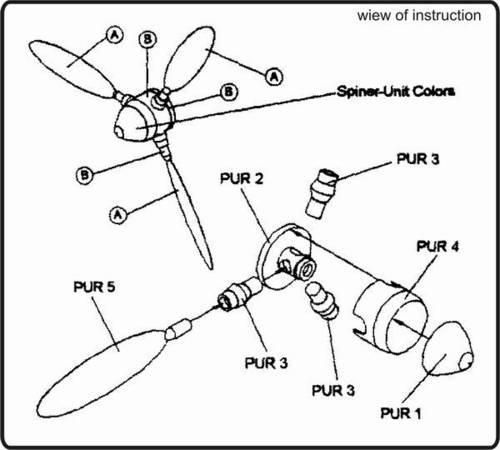 wiew of instruction

A
B
A
B
Spiner-Unit Colors
B
A

PUR 3
PUR 2
PUR 4
PUR 5
PUR 3
PUR 3
PUR 1