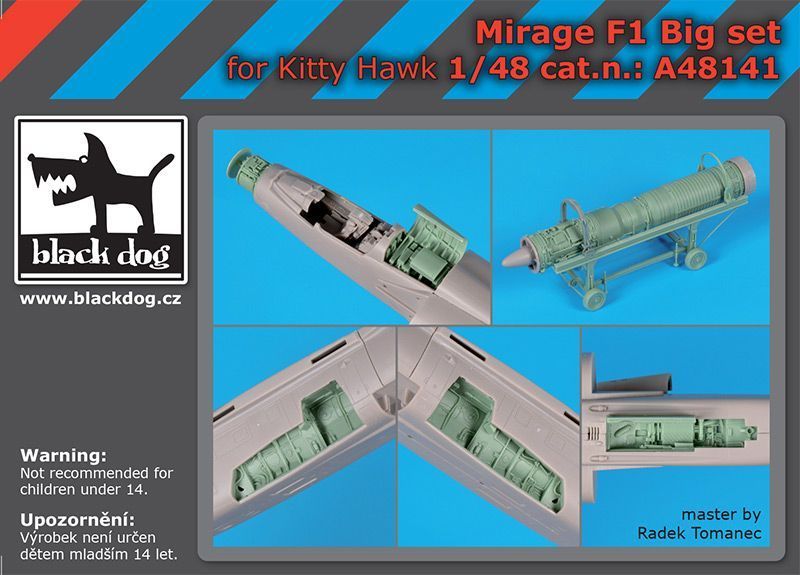 Mirage F1 Big set
for Kitty Hawk 1/48 cat.n.: A48141

black dog

www.blackdog.cz

Warning:
Not recommended for children under 14.

Upozornění:
Výrobek není určen dětem mladším 14 let.

master by
Radek Tomanec