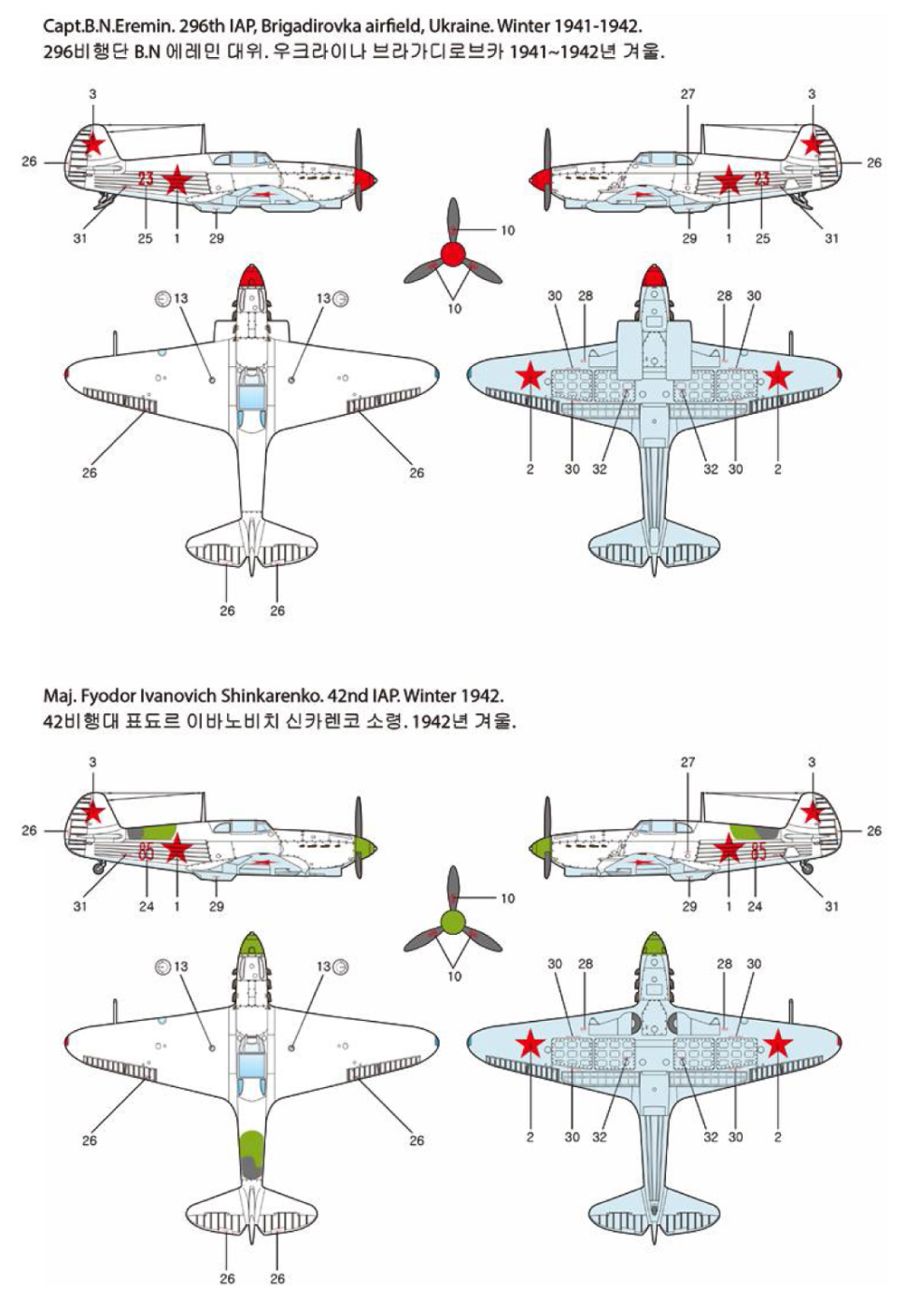 Capt.B.N.Eremin. 296th IAP, Brigadirovka airfield, Ukraine. Winter 1941-1942.
296비행단 B.N 에레민 대위. 우크라이나 브라가디로브카 1941~1942년 겨울.

3
26
23
31
25
1
29

27
3
26
23
29
1
25
31

10
10

13
13
26
26
26
26

30
28
28
30
2
30
32
32
30
2

Maj. Fyodor Ivanovich Shinkarenko. 42nd IAP. Winter 1942.
42비행대 표됴르 이바노비치 신카렌코 소령. 1942년 겨울.

3
26
85
31
24
1
29

27
3
26
85
29
1
24
31

10
10

13
13
26
26
26
26

30
28
28
30
2
30
32
32
30
2