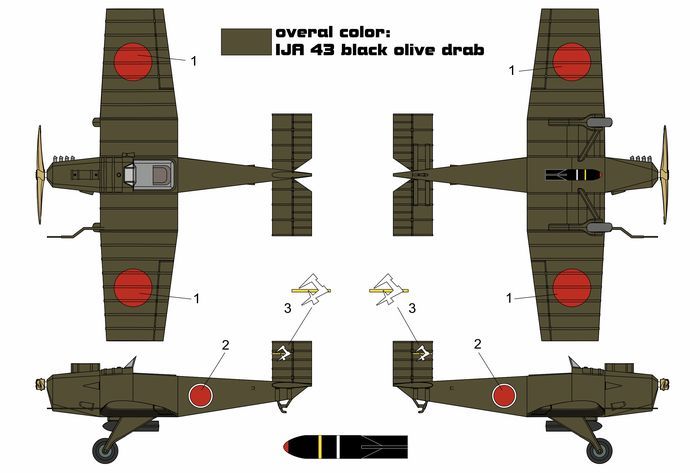 overal color:
IJA 43 black olive drab

1

1

1

1

3

3

2

2