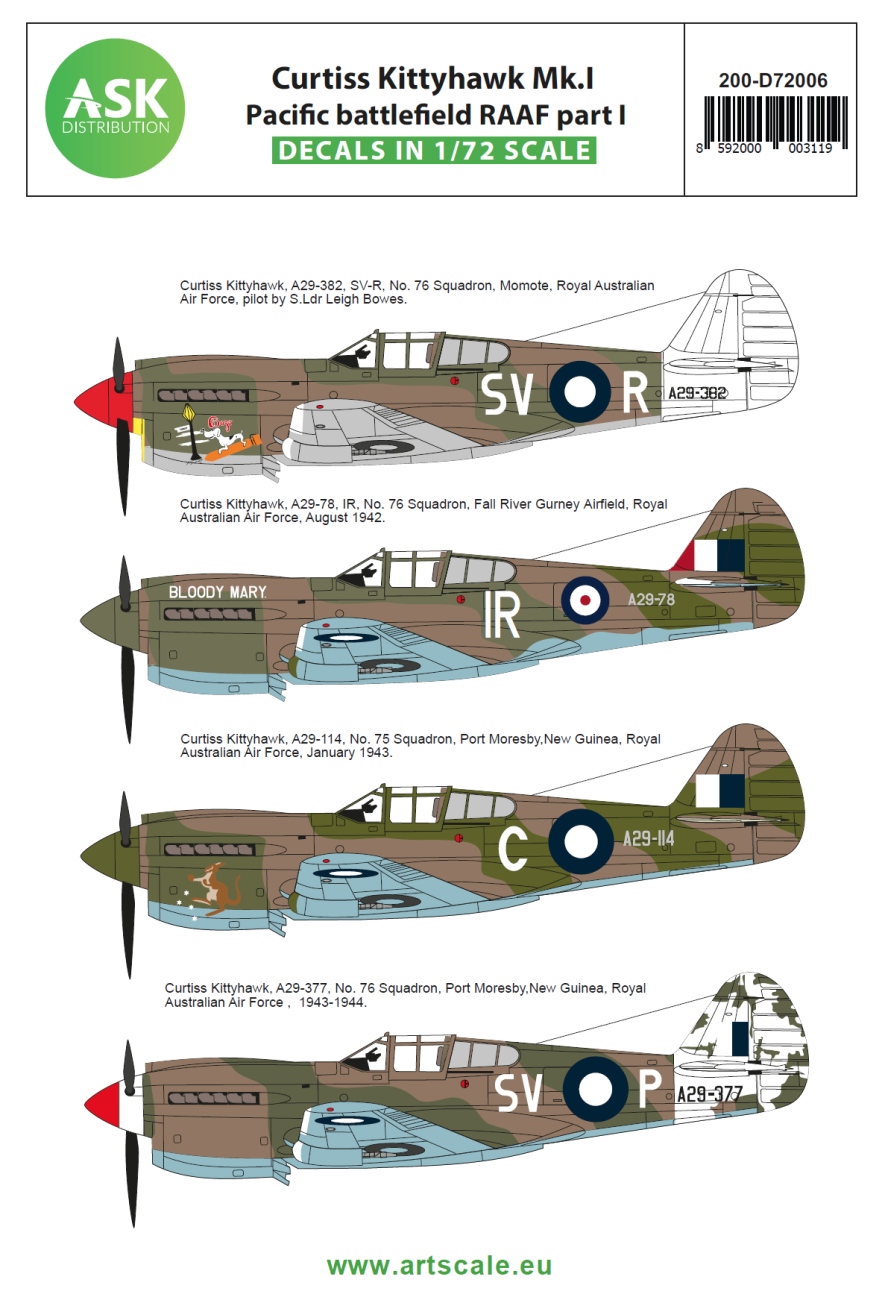 ASK
DISTRIBUTION

Curtiss Kittyhawk Mk.I
Pacific battlefield RAAF part I
DECALS IN 1/72 SCALE

200-D72006

8 592000 003119

Curtiss Kittyhawk, A29-382, SV-R, No. 76 Squadron, Momote, Royal Australian Air Force, pilot by S.Ldr Leigh Bowes.

SV R A29-382

Curtiss Kittyhawk, A29-78, IR, No. 76 Squadron, Fall River Gurney Airfield, Royal Australian Air Force, August 1942.

BLOODY MARY IR A29-78

Curtiss Kittyhawk, A29-114, No. 75 Squadron, Port Moresby,New Guinea, Royal Australian Air Force, January 1943.

C A29-114

Curtiss Kittyhawk, A29-377, No. 76 Squadron, Port Moresby,New Guinea, Royal Australian Air Force , 1943-1944.

SV P A29-377

www.artscale.eu