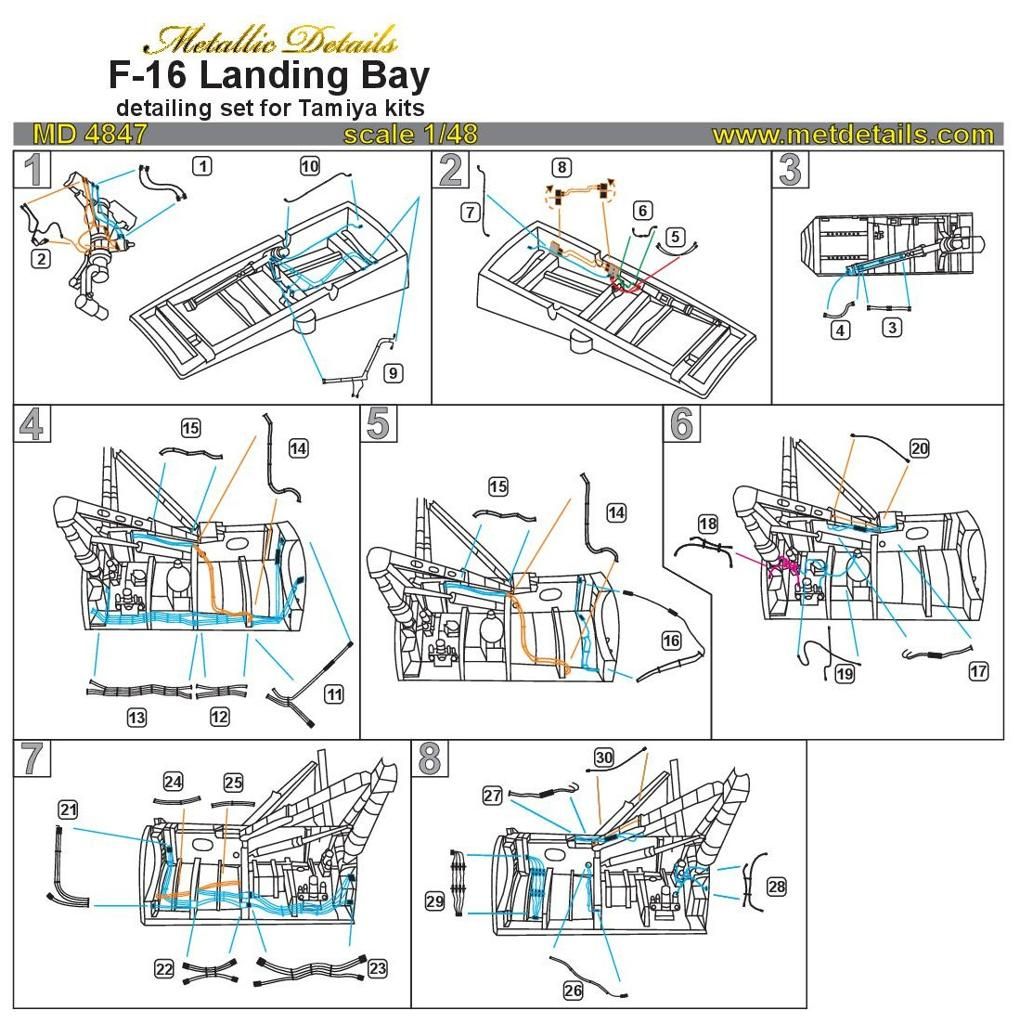 Metallic Details
F-16 Landing Bay
detailing set for Tamiya kits
MD 4847 scale 1/48 www.metdetails.com

1
1
10
2
9

2
8
7
6
5

3
4
3

4
15
14
13
12
11

5
15
14
16

6
20
18
19
17

7
24
25
21
22
23

8
30
27
28
29
26