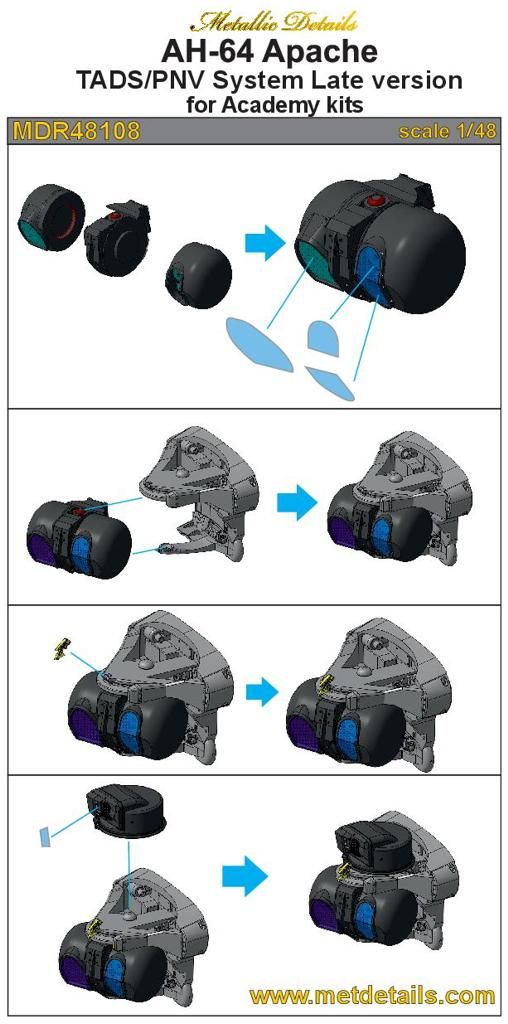 Metallic Details
AH-64 Apache
TADS/PNV System Late version
for Academy kits

MDR48108

scale 1/48

www.metdetails.com