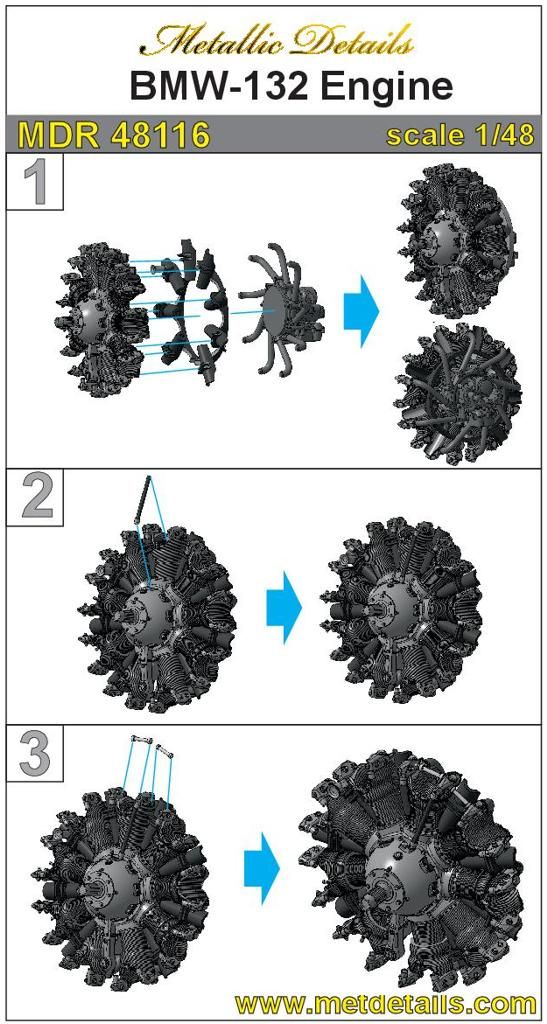 Metallic Details
BMW-132 Engine
MDR 48116
scale 1/48
1
2
3
www.metdetails.com