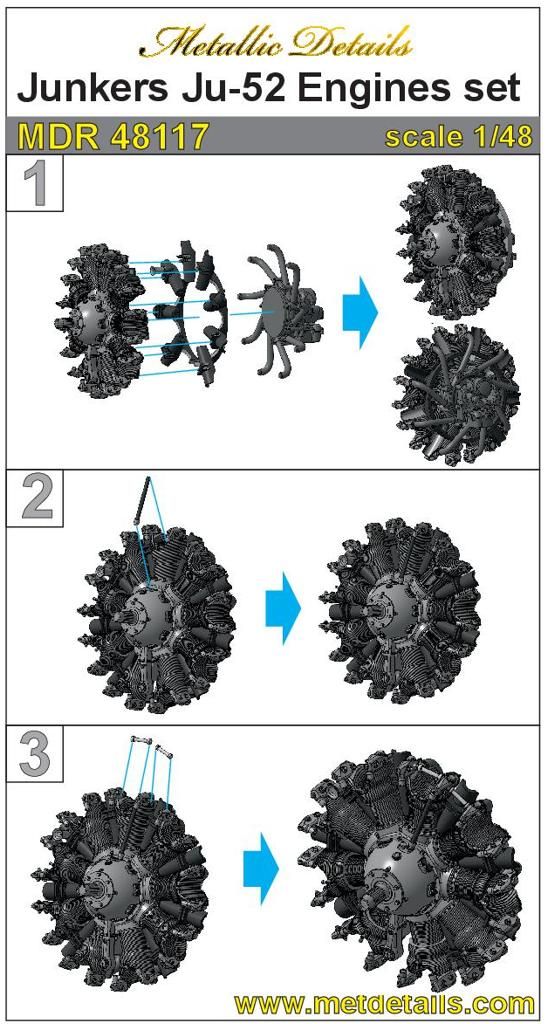 Metallic Details
Junkers Ju-52 Engines set
MDR 48117
scale 1/48
1
2
3
www.metdetails.com