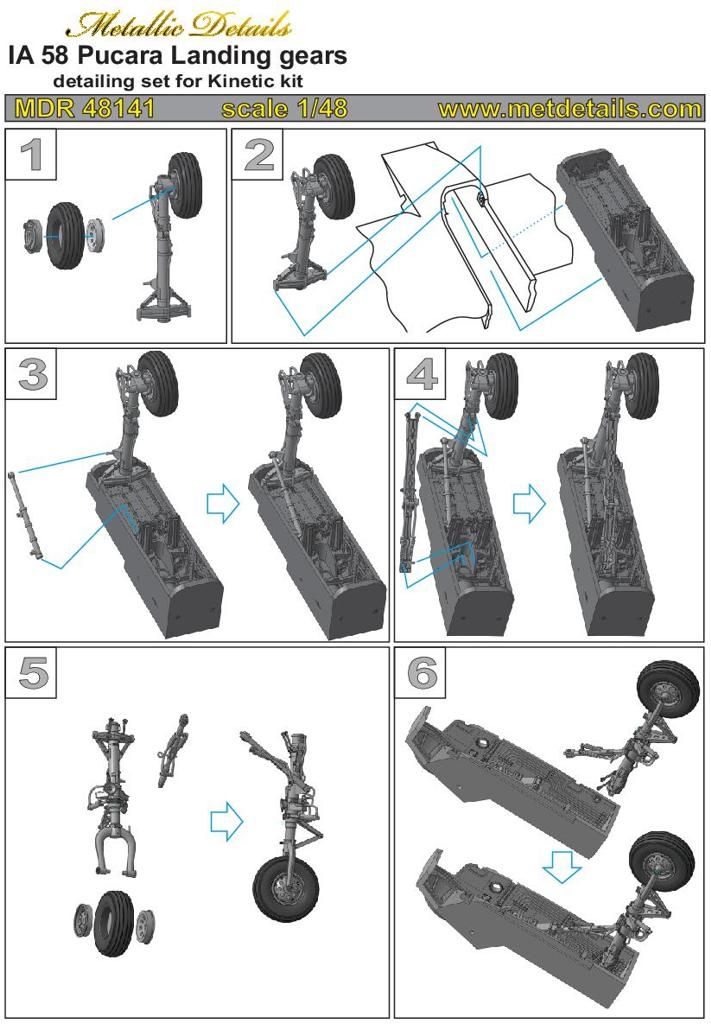 Metallic Details

IA 58 Pucara Landing gears

detailing set for Kinetic kit

MDR 48141 scale 1/48 www.metdetails.com

1

2

3

4

5

6