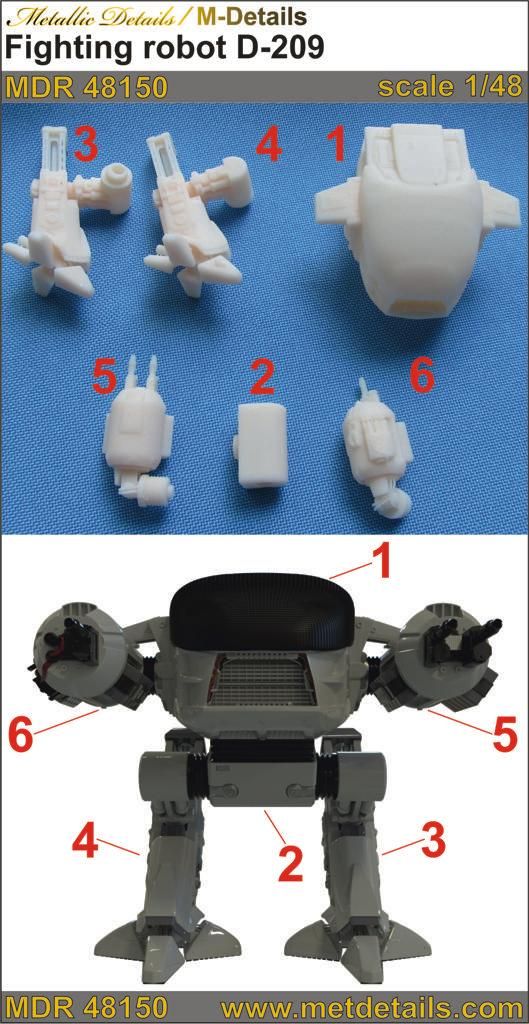 Metallic Details / M-Details
Fighting robot D-209

MDR 48150 scale 1/48

3 4 1

5 2 6

1

6 5

4 2 3

MDR 48150 www.metdetails.com