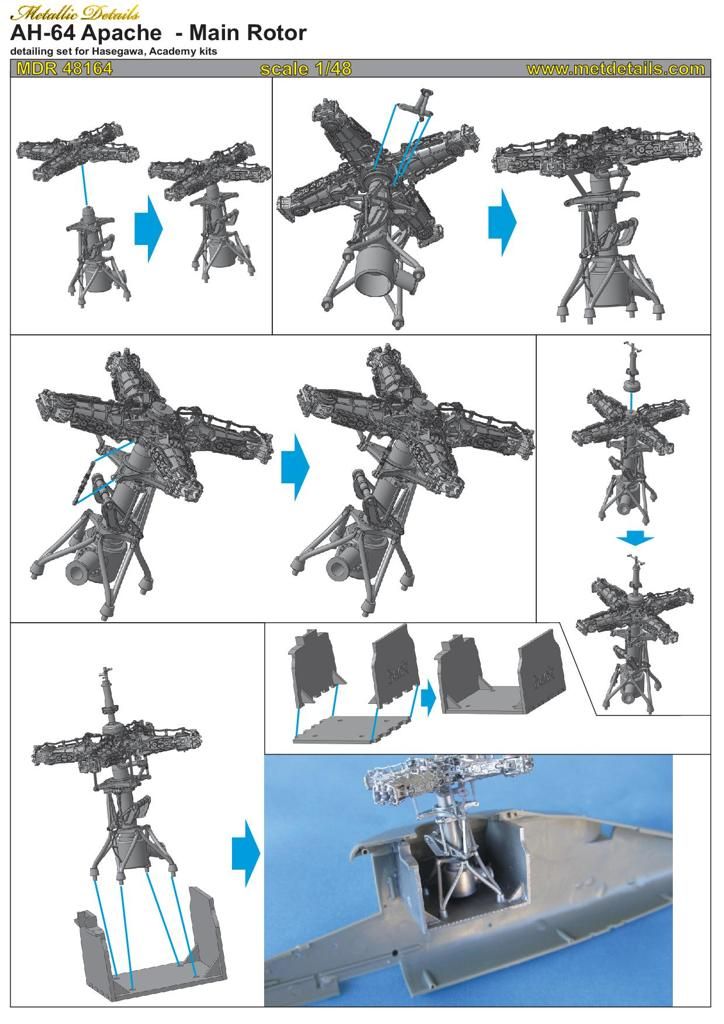 Metallic Details
AH-64 Apache - Main Rotor
detailing set for Hasegawa, Academy kits

MDR 48164 scale 1/48 www.metdetails.com