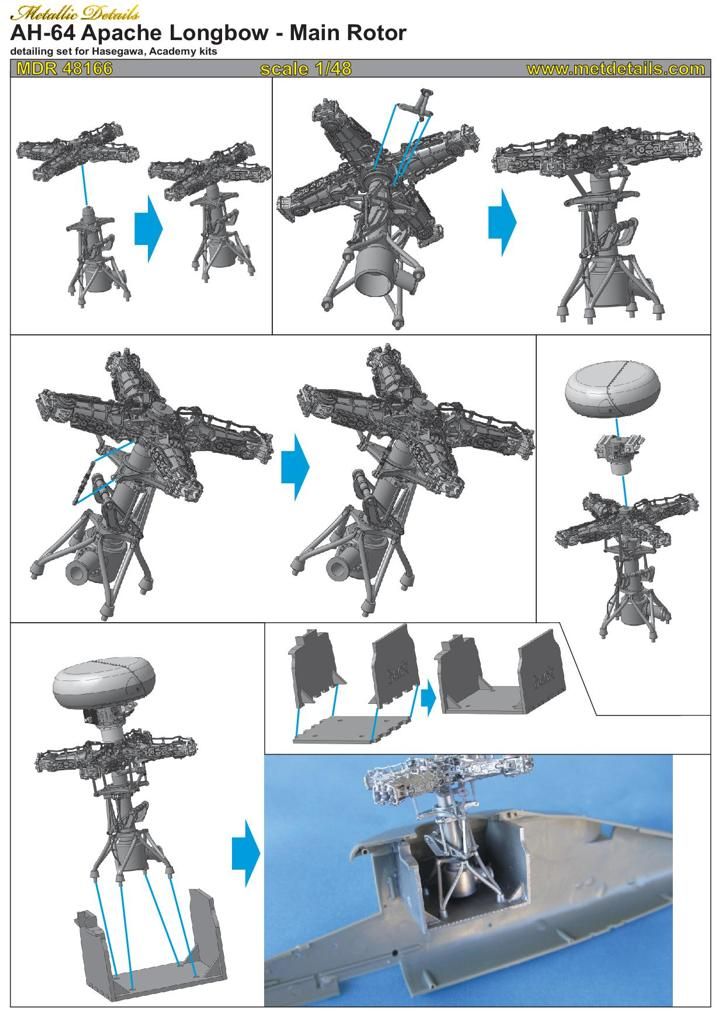 Metallic Details
AH-64 Apache Longbow - Main Rotor
detailing set for Hasegawa, Academy kits
MDR 48166 scale 1/48 www.metdetails.com