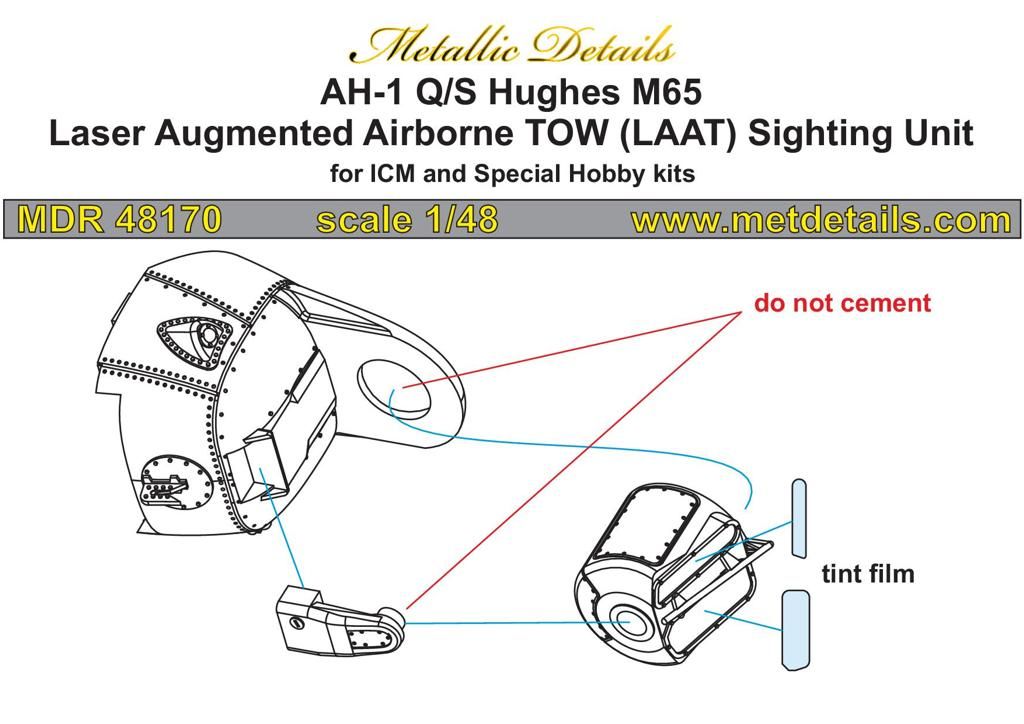 Metallic Details
AH-1 Q/S Hughes M65
Laser Augmented Airborne TOW (LAAT) Sighting Unit
for ICM and Special Hobby kits

MDR 48170 scale 1/48 www.metdetails.com

do not cement

tint film