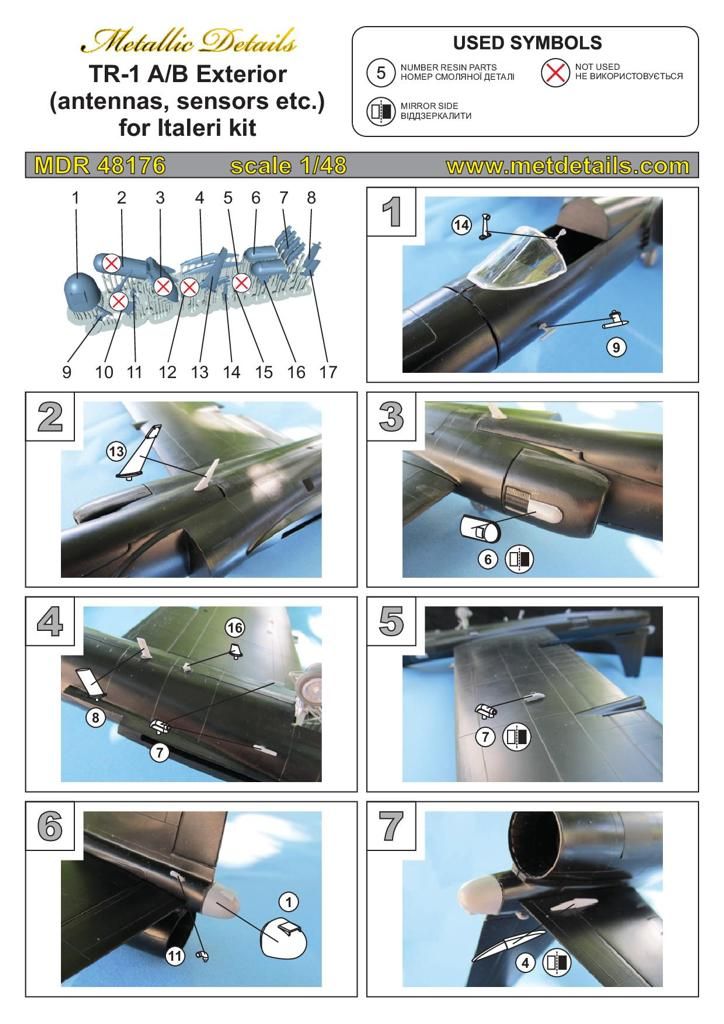 Metallic Details

TR-1 A/B Exterior (antennas, sensors etc.) for Italeri kit

USED SYMBOLS

5 NUMBER RESIN PARTS
НОМЕР СМОЛЯНОЇ ДЕТАЛІ

NOT USED
НЕ ВИКОРИСТОВУЄТЬСЯ

MIRROR SIDE
ВІДДЗЕРКАЛИТИ

MDR 48176 scale 1/48 www.metdetails.com

1 2 3 4 5 6 7 8

9 10 11 12 13 14 15 16 17

1

14

9

2

13

3

6

4

16

8

7

5

7

6

1

11

7

4