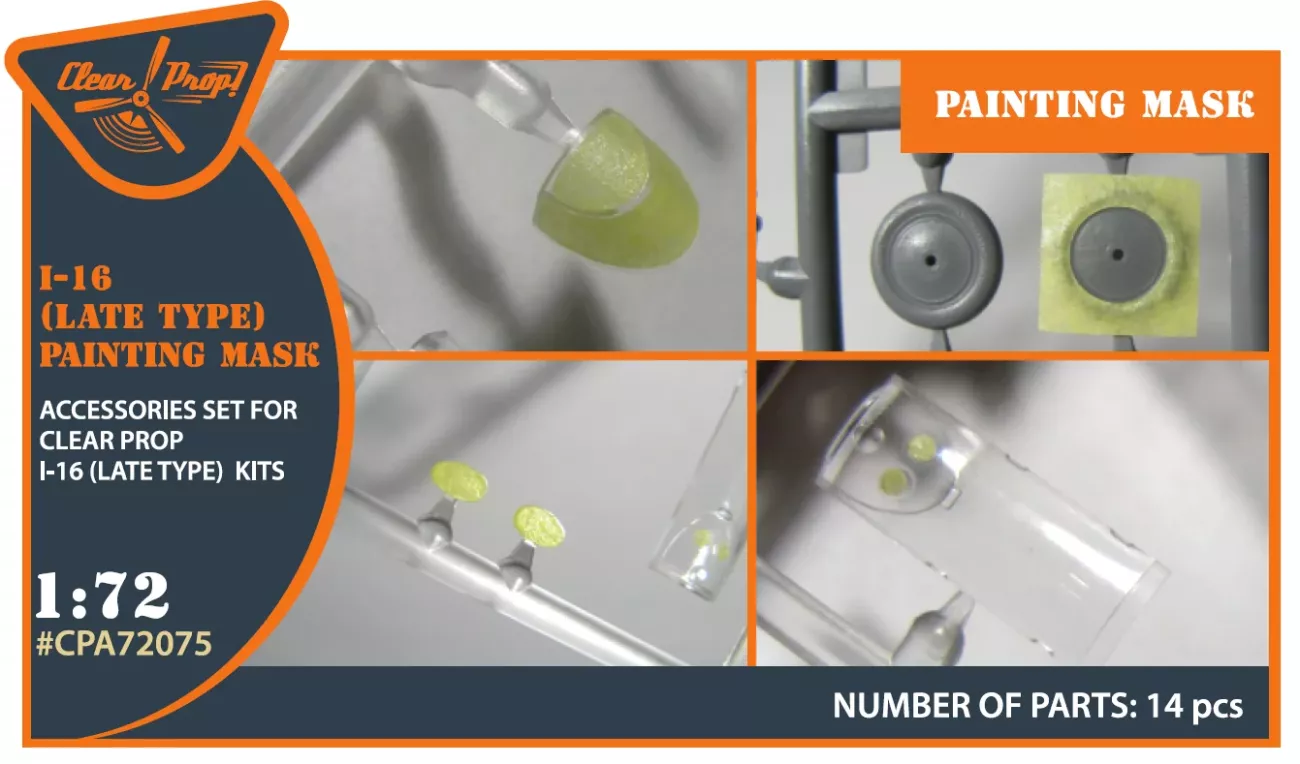 Clear Prop!

PAINTING MASK

I-16
(LATE TYPE)
PAINTING MASK

ACCESSORIES SET FOR
CLEAR PROP
I-16 (LATE TYPE) KITS

1:72
#CPA72075

NUMBER OF PARTS: 14 pcs