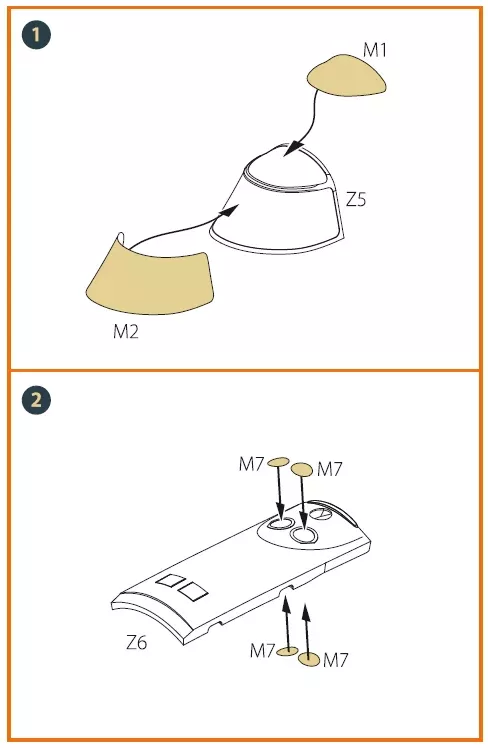 1

M1

Z5

M2

2

M7

M7

Z6

M7

M7