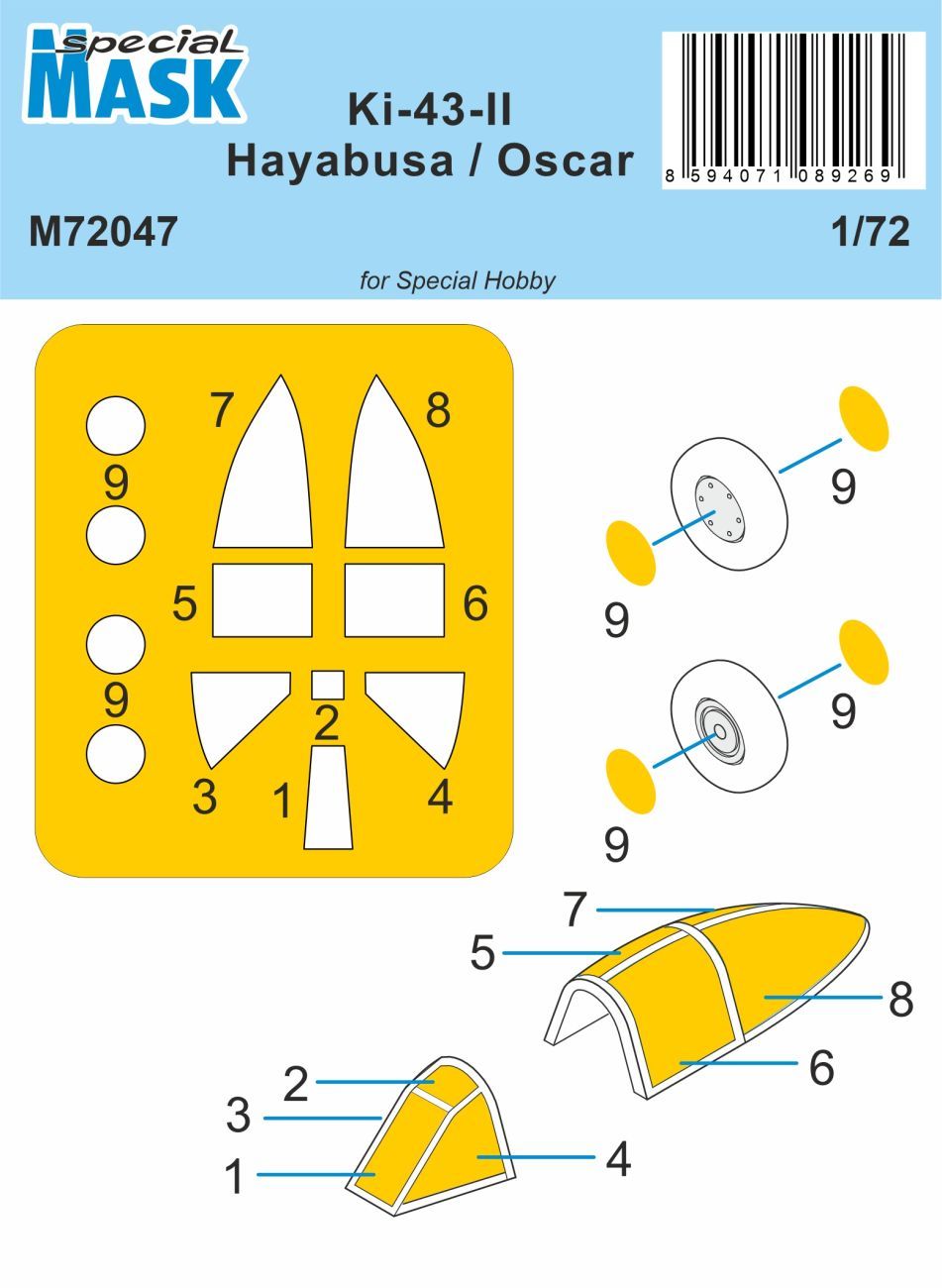 special MASK

Ki-43-II
Hayabusa / Oscar

8 594071 089269

M72047

1/72

for Special Hobby

7
8
9
5
6
9
2
3
1
4

9
9
9
9

7
5
8
6
2
3
1
4