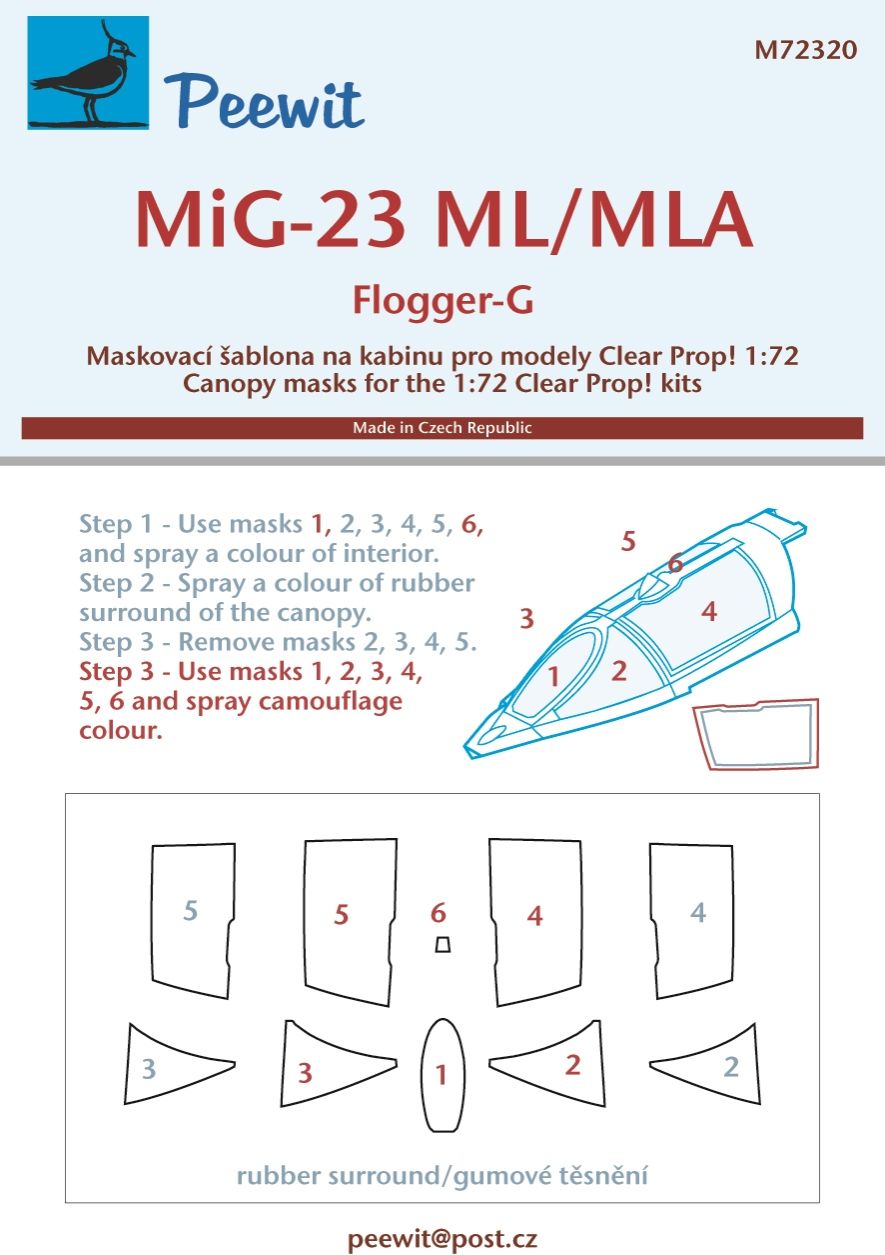 Peewit

M72320

MiG-23 ML/MLA

Flogger-G

Maskovací šablona na kabinu pro modely Clear Prop! 1:72
Canopy masks for the 1:72 Clear Prop! kits

Made in Czech Republic

Step 1 - Use masks 1, 2, 3, 4, 5, 6, and spray a colour of interior.
Step 2 - Spray a colour of rubber surround of the canopy.
Step 3 - Remove masks 2, 3, 4, 5.
Step 3 - Use masks 1, 2, 3, 4, 5, 6 and spray camouflage colour.

5
6
3
4
1
2

5
5
6
4
4
3
3
1
2
2

rubber surround/gumové těsnění

peewit@post.cz